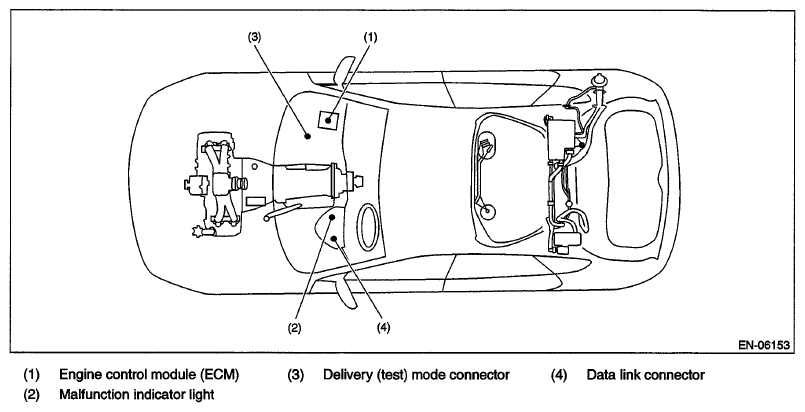 (3)
(1)
(2)
(4)
EN-06153

(1) Engine control module (ECM)
(2) Malfunction indicator light
(3) Delivery (test) mode connector
(4) Data link connector