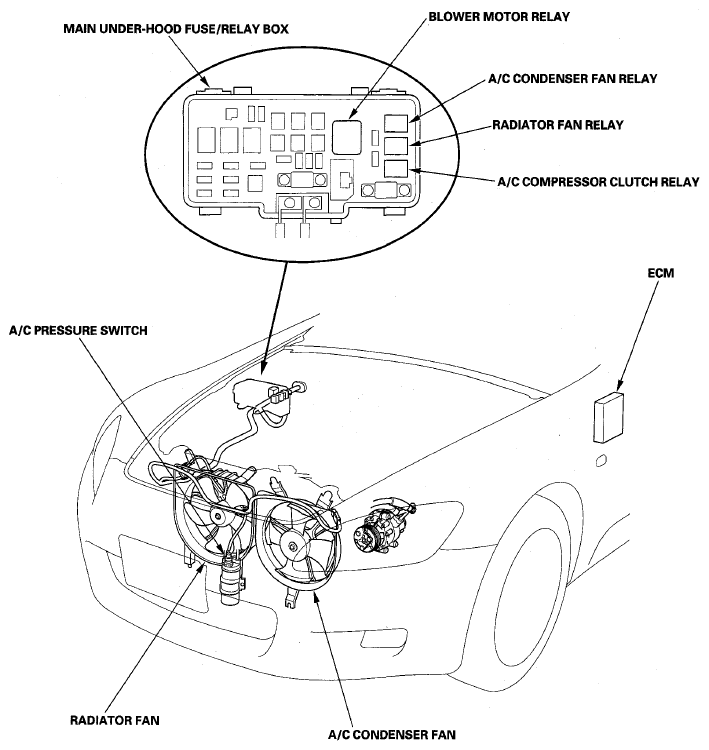 MAIN UNDER-HOOD FUSE/RELAY BOX

BLOWER MOTOR RELAY

A/C CONDENSER FAN RELAY

RADIATOR FAN RELAY

A/C COMPRESSOR CLUTCH RELAY

ECM

A/C PRESSURE SWITCH

RADIATOR FAN

A/C CONDENSER FAN