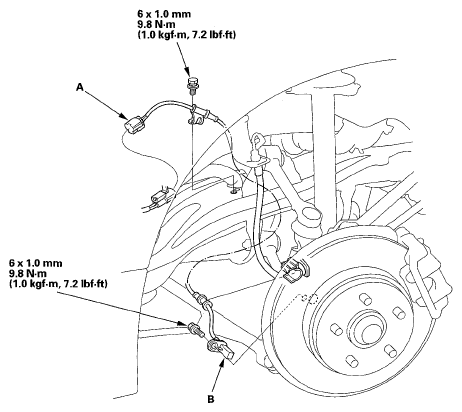 6 x 1.0 mm
9.8 N·m
(1.0 kgf·m, 7.2 lbf·ft)

A

6 x 1.0 mm
9.8 N·m
(1.0 kgf·m, 7.2 lbf·ft)

B