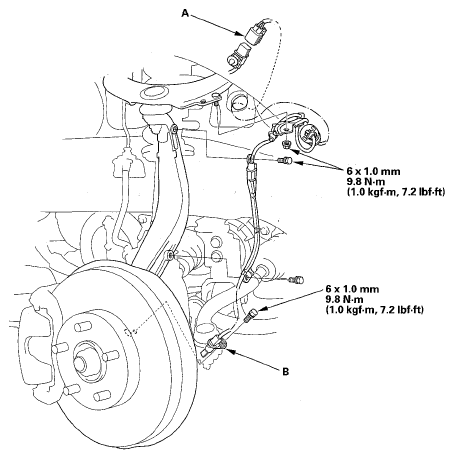 A

6 x 1.0 mm
9.8 N·m
(1.0 kgf·m, 7.2 lbf·ft)

6 x 1.0 mm
9.8 N·m
(1.0 kgf·m, 7.2 lbf·ft)

B