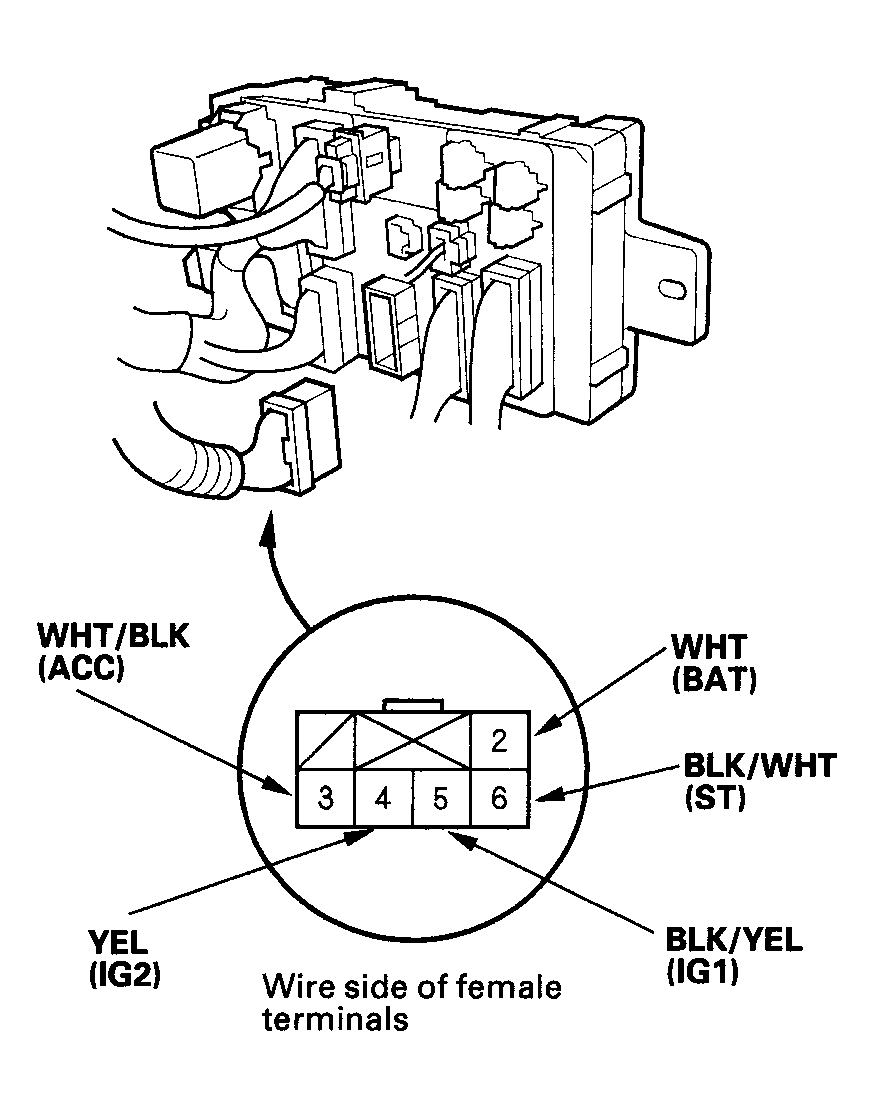 WHT/BLK
(ACC)

WHT
(BAT)

2

3 4 5 6

BLK/WHT
(ST)

YEL
(IG2)

BLK/YEL
(IG1)

Wire side of female terminals