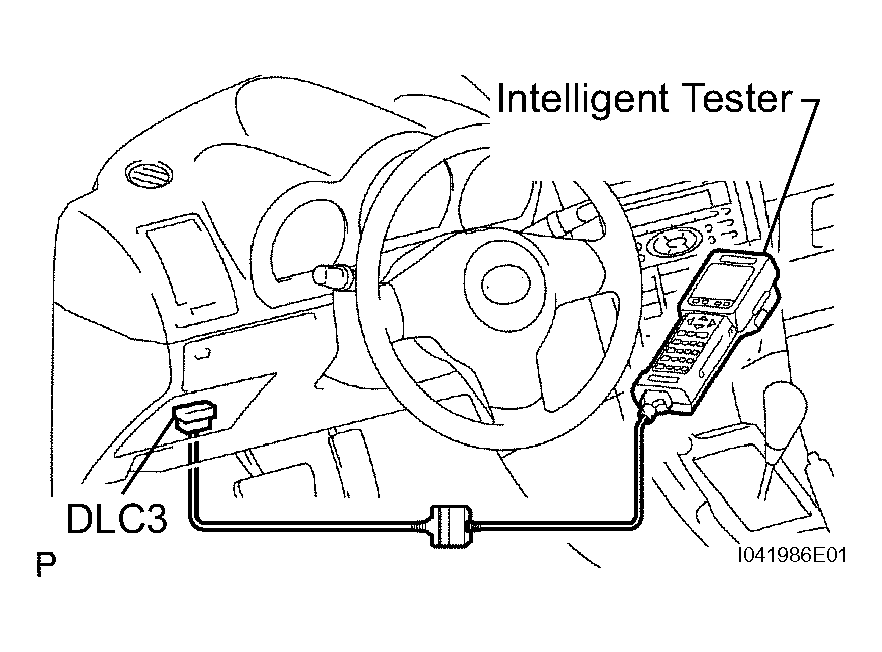 Intelligent Tester

DLC3

P

I041986E01