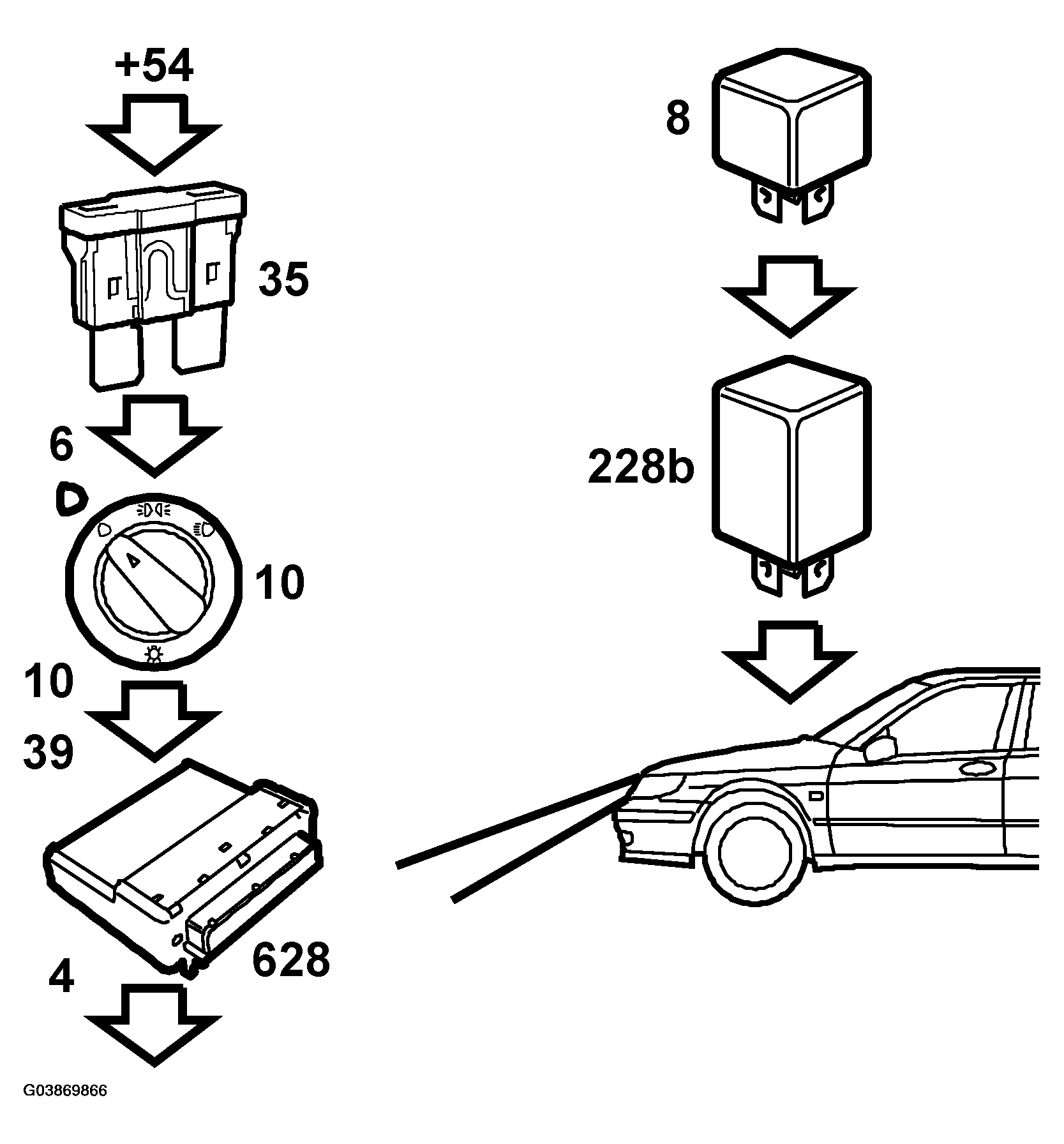 +54

35

6

10

10

39

628

4

8

228b

G03869866