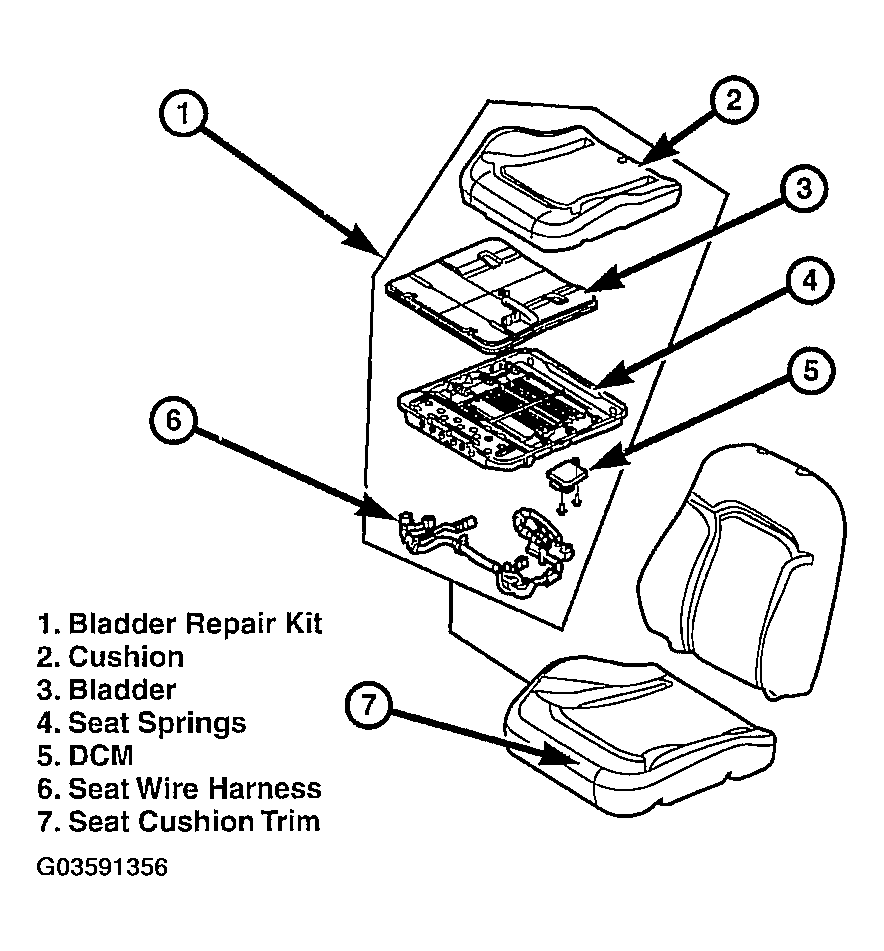 1
2
3
4
5
6
7

1. Bladder Repair Kit
2. Cushion
3. Bladder
4. Seat Springs
5. DCM
6. Seat Wire Harness
7. Seat Cushion Trim

G03591356