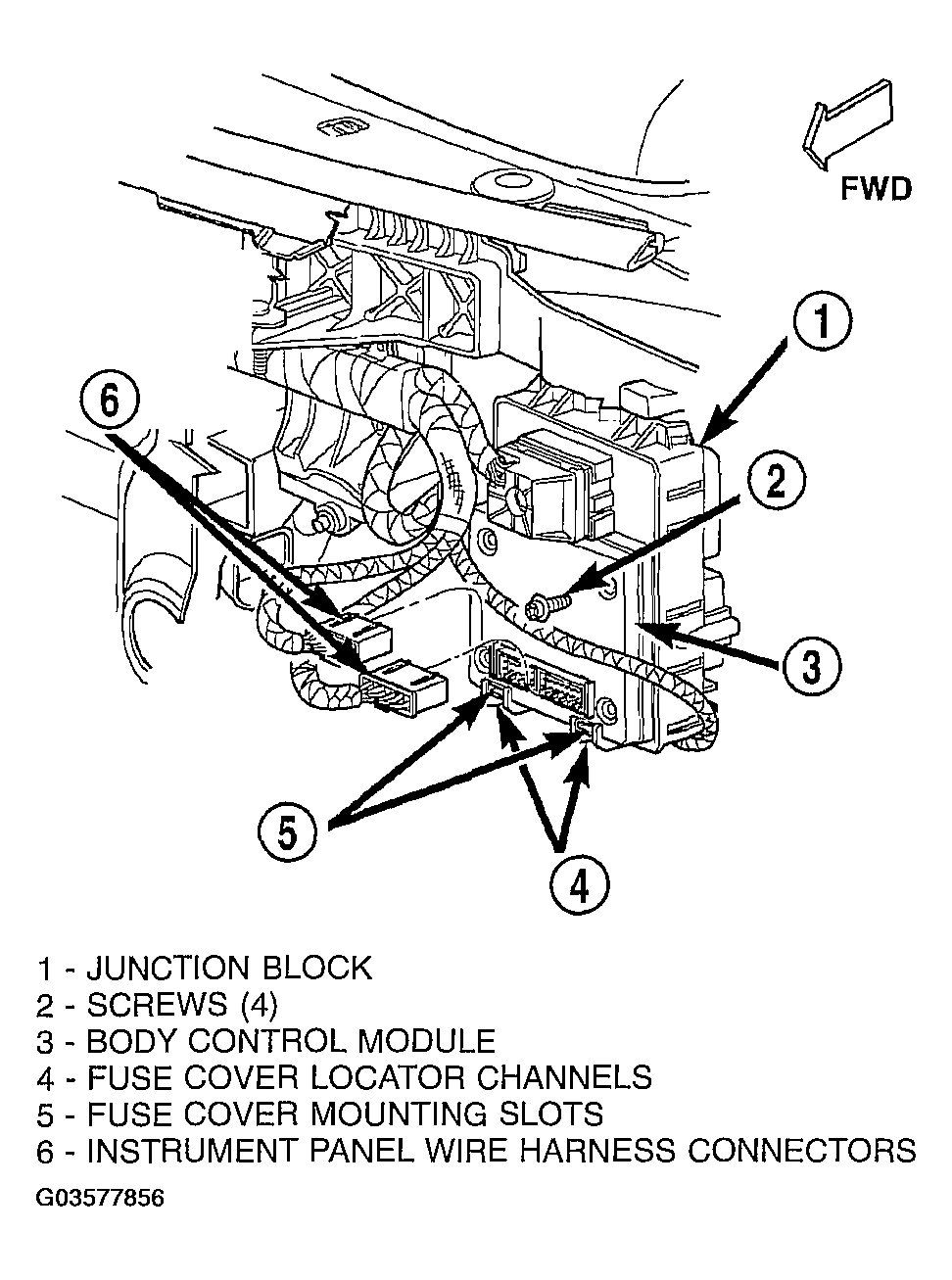 FWD

1

6

2

3

5

4

1 - JUNCTION BLOCK
2 - SCREWS (4)
3 - BODY CONTROL MODULE
4 - FUSE COVER LOCATOR CHANNELS
5 - FUSE COVER MOUNTING SLOTS
6 - INSTRUMENT PANEL WIRE HARNESS CONNECTORS

G03577856