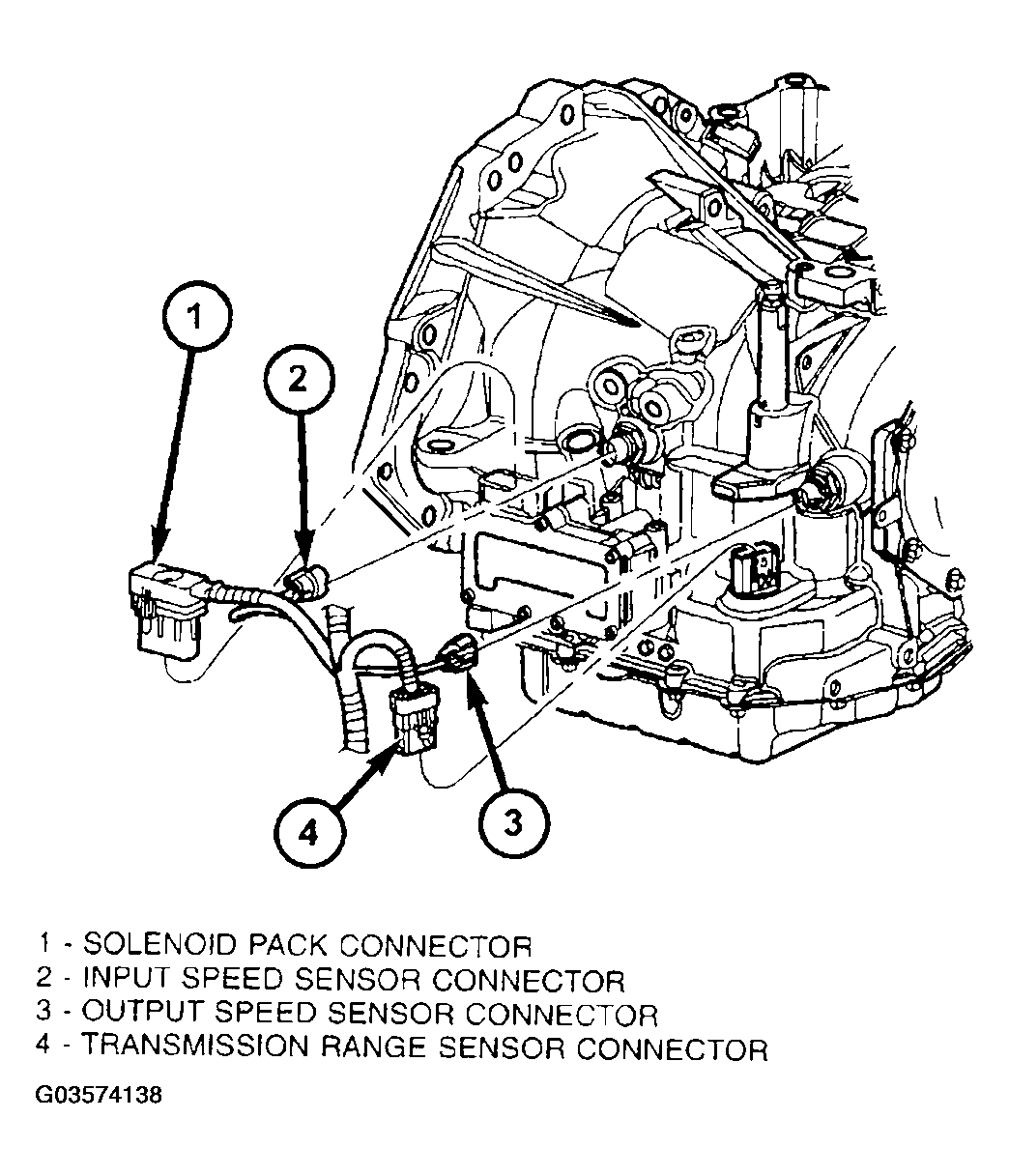 1
2
4
3

1 - SOLENOID PACK CONNECTOR
2 - INPUT SPEED SENSOR CONNECTOR
3 - OUTPUT SPEED SENSOR CONNECTOR
4 - TRANSMISSION RANGE SENSOR CONNECTOR

G03574138