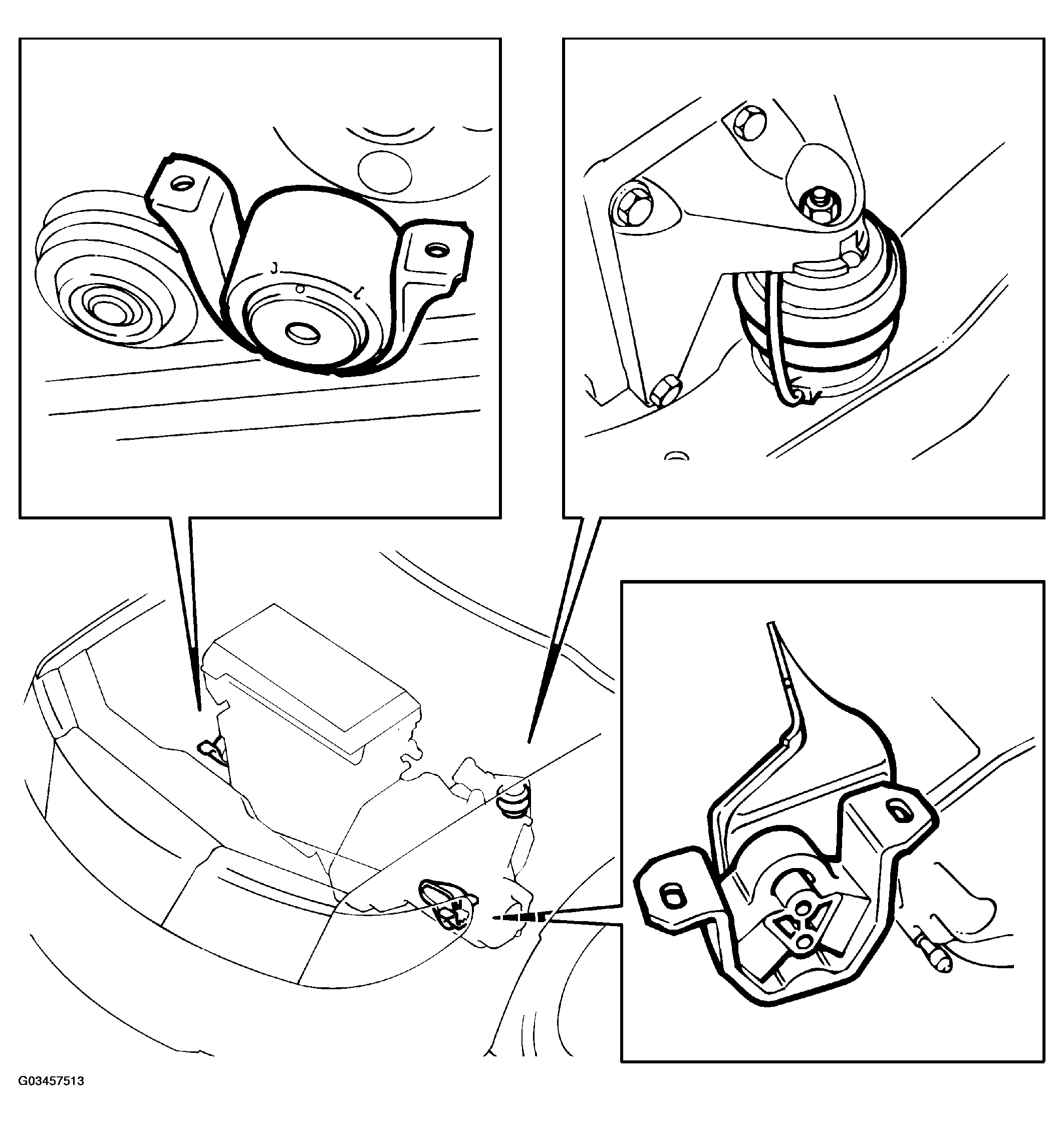 G03457513