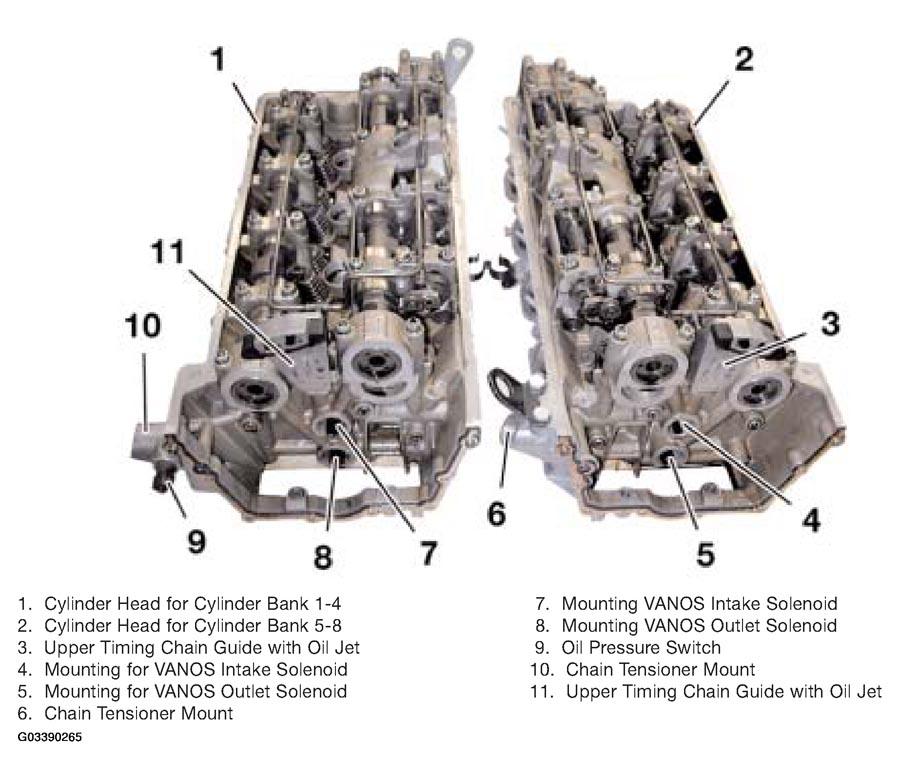 1
2
11
10
3
9
8
7
6
5
4

1. Cylinder Head for Cylinder Bank 1-4
2. Cylinder Head for Cylinder Bank 5-8
3. Upper Timing Chain Guide with Oil Jet
4. Mounting for VANOS Intake Solenoid
5. Mounting for VANOS Outlet Solenoid
6. Chain Tensioner Mount

7. Mounting VANOS Intake Solenoid
8. Mounting VANOS Outlet Solenoid
9. Oil Pressure Switch
10. Chain Tensioner Mount
11. Upper Timing Chain Guide with Oil Jet

G03390265