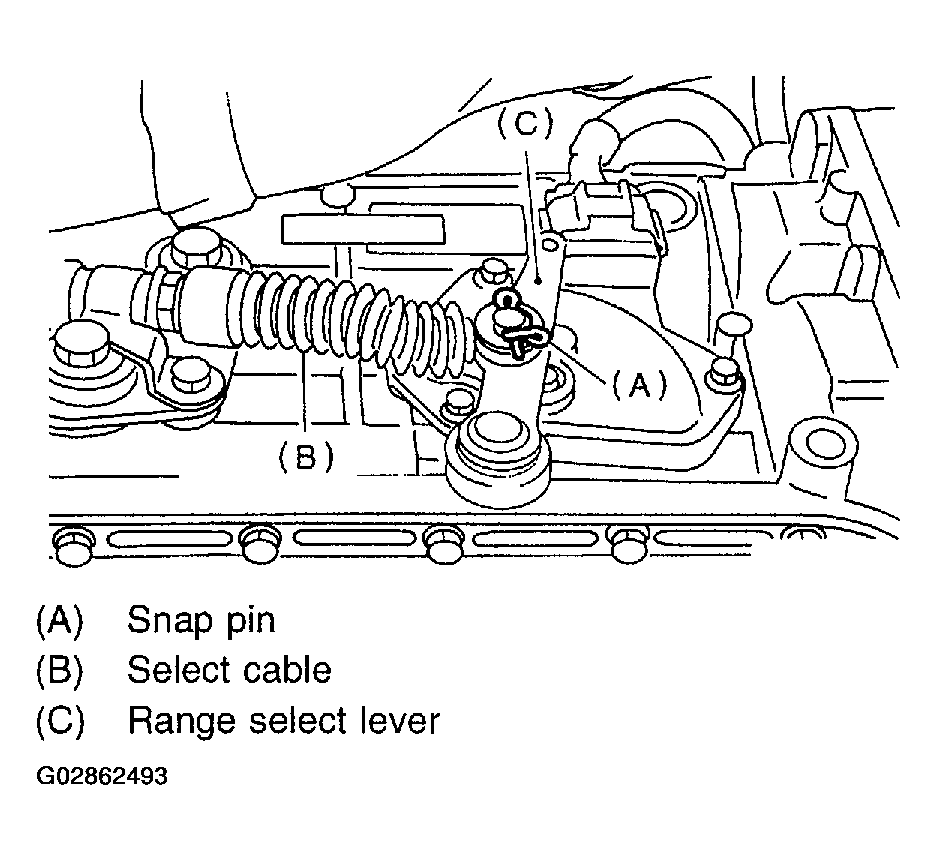 (C)

(A)

(B)

(A) Snap pin
(B) Select cable
(C) Range select lever

G02862493