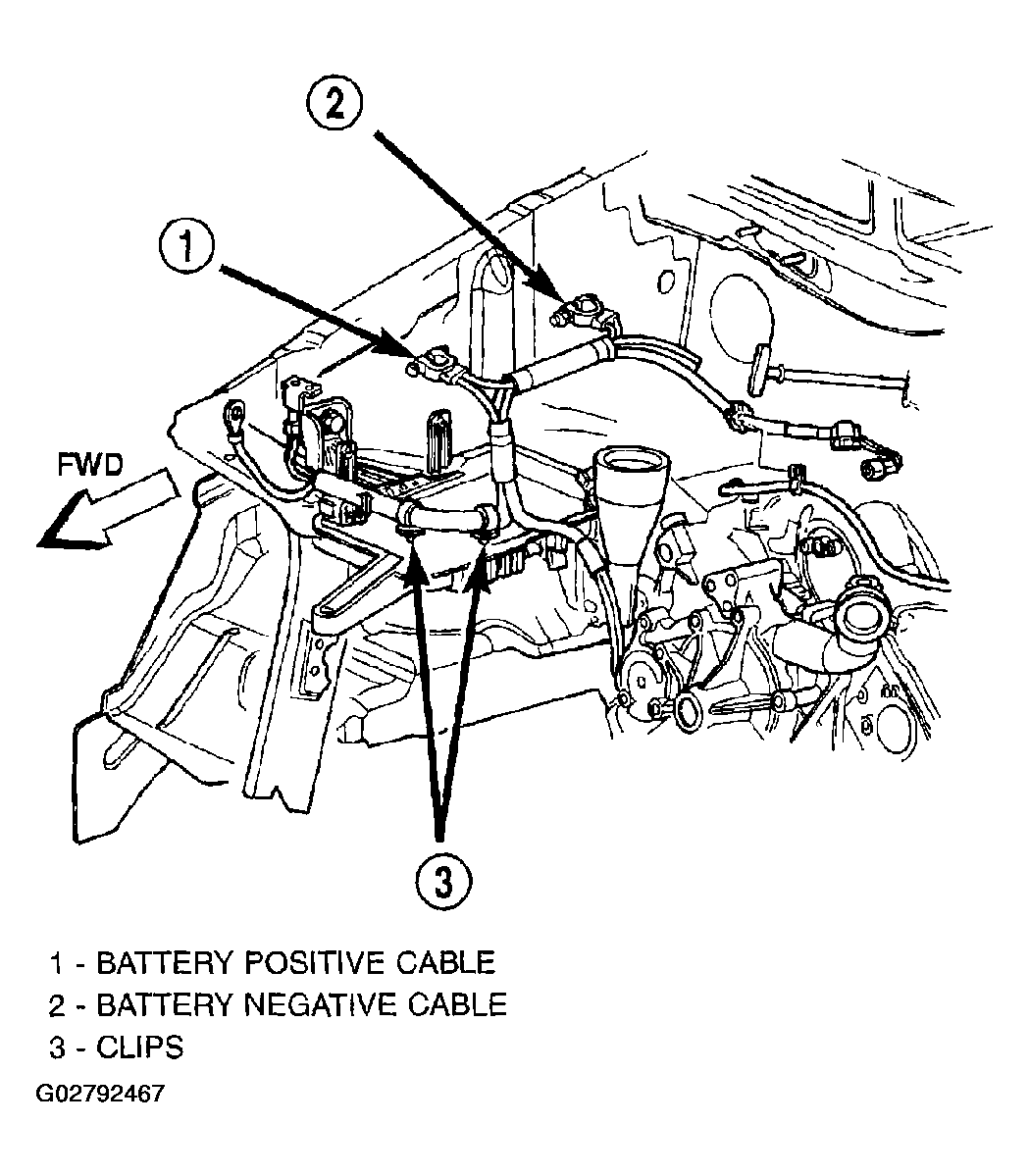 2

1

FWD

3

1 - BATTERY POSITIVE CABLE
2 - BATTERY NEGATIVE CABLE
3 - CLIPS

G02792467