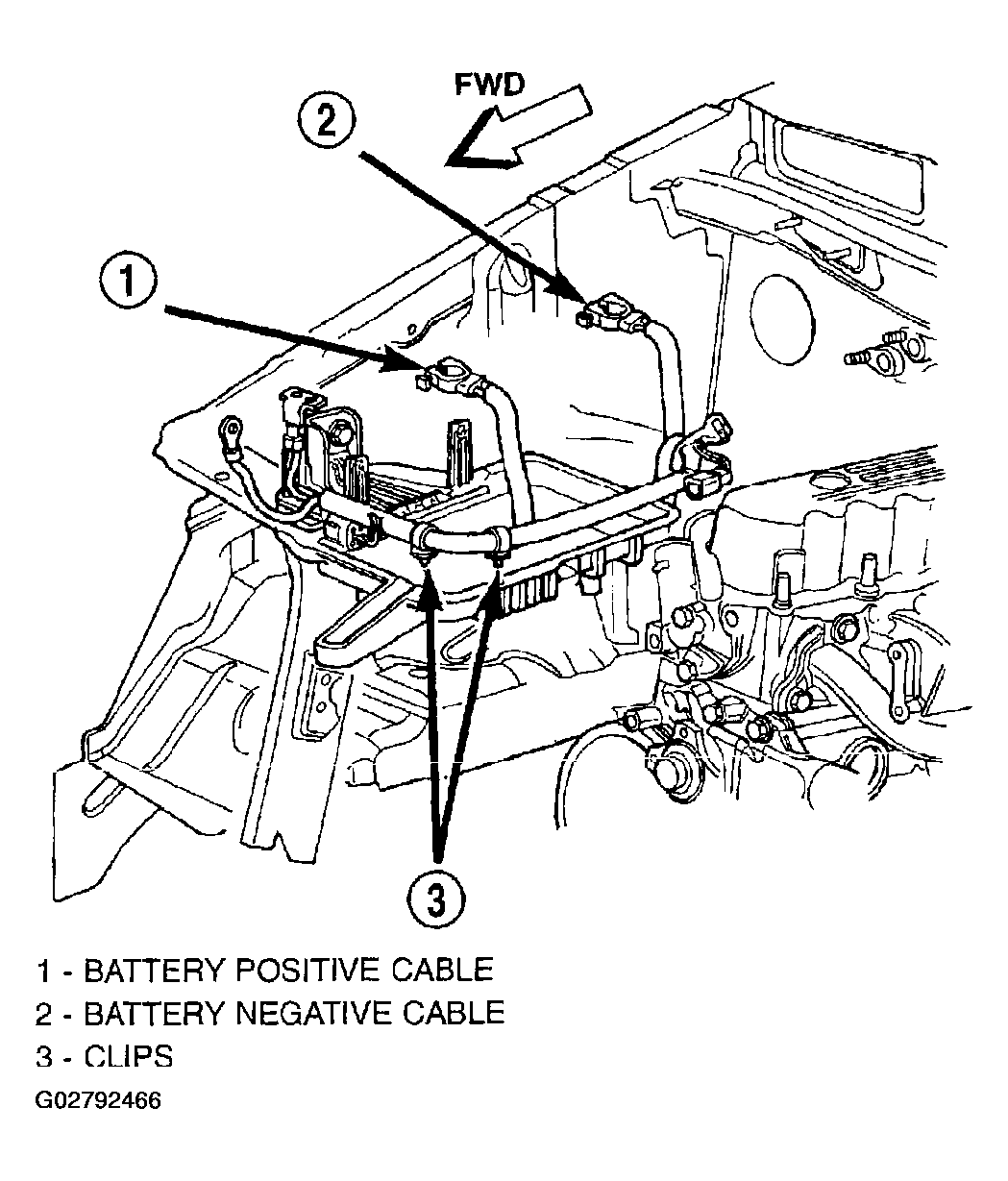 FWD

2

1

3

1 - BATTERY POSITIVE CABLE
2 - BATTERY NEGATIVE CABLE
3 - CLIPS

G02792466