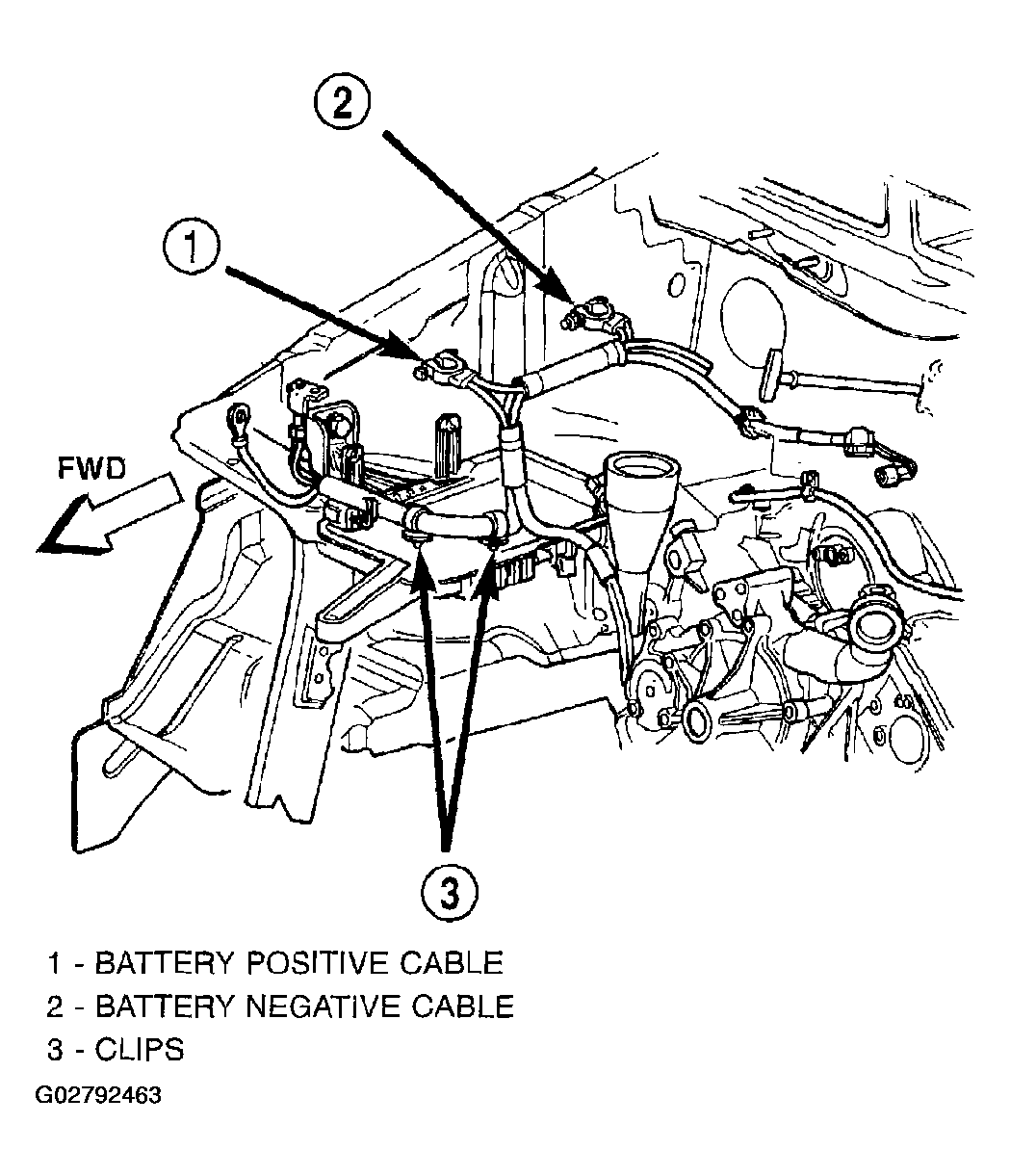 2

1

FWD

3

1 - BATTERY POSITIVE CABLE
2 - BATTERY NEGATIVE CABLE
3 - CLIPS

G02792463