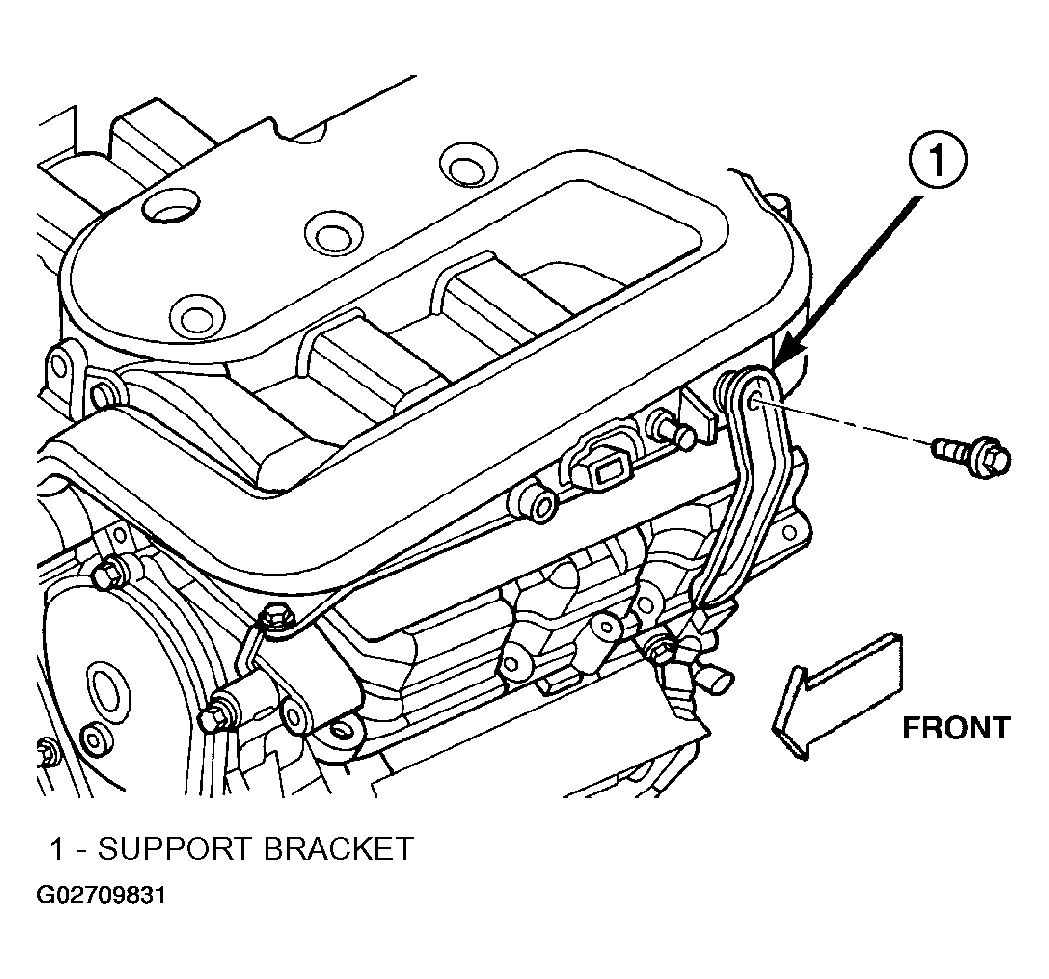 1

FRONT

1 - SUPPORT BRACKET

G02709831