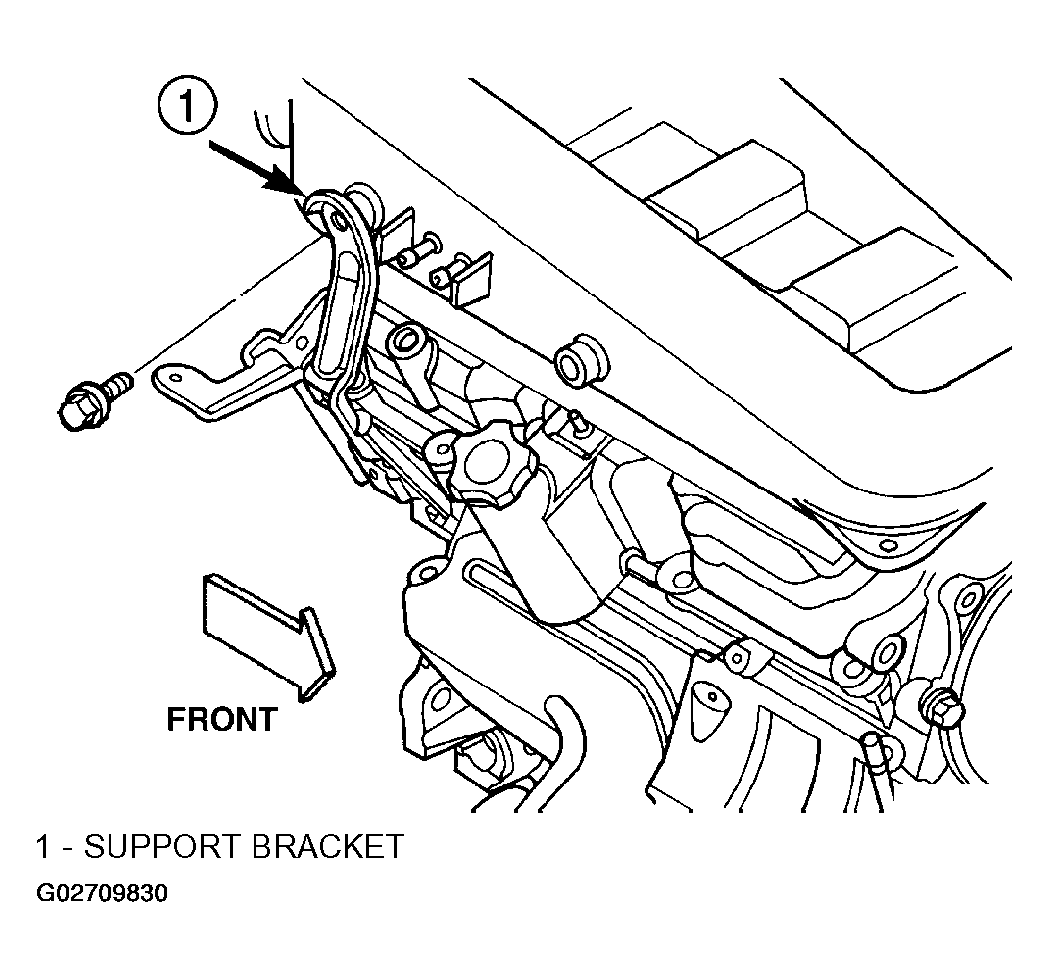 1

FRONT

1 - SUPPORT BRACKET

G02709830