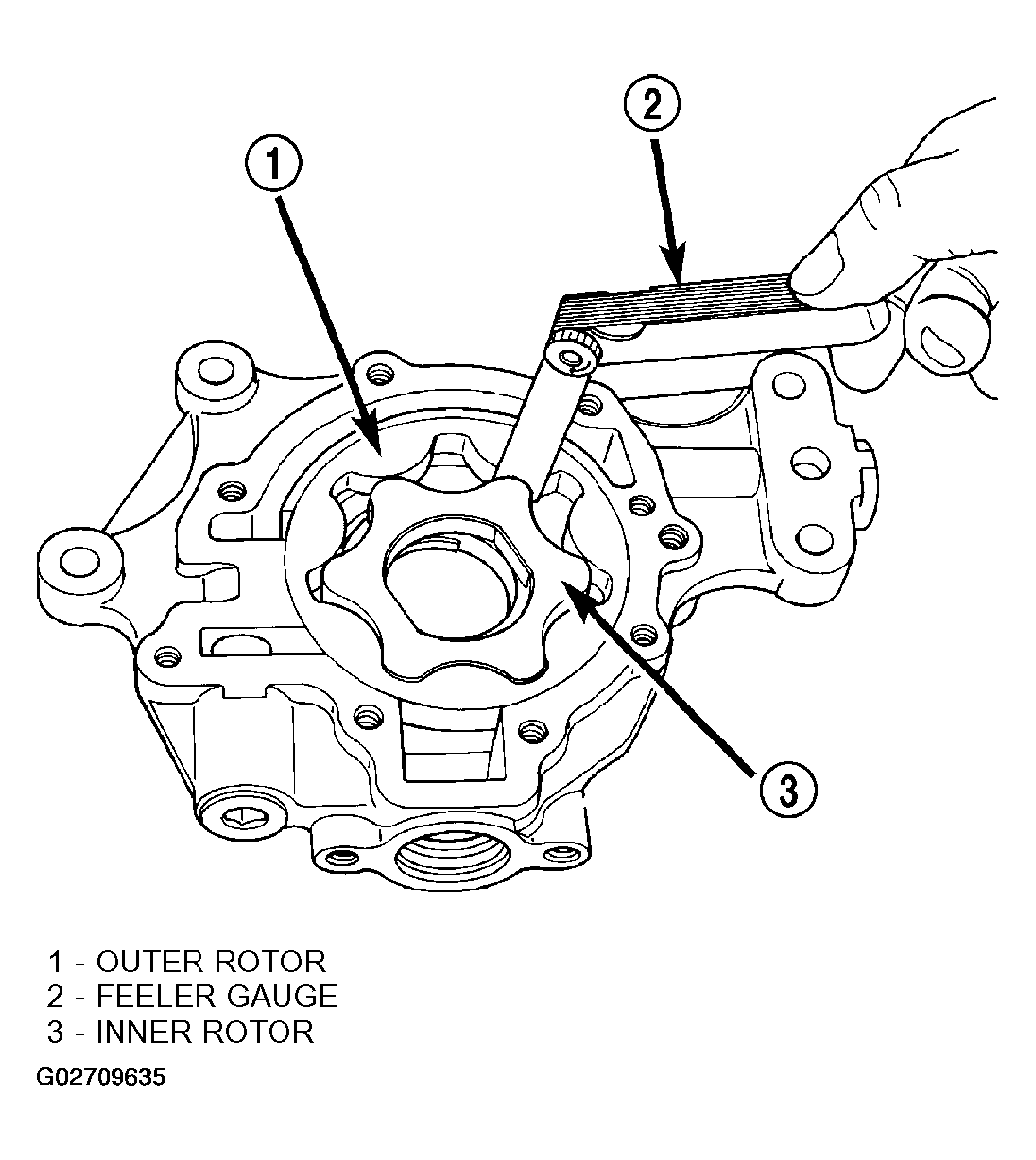 1

2

3

1 - OUTER ROTOR
2 - FEELER GAUGE
3 - INNER ROTOR

G02709635