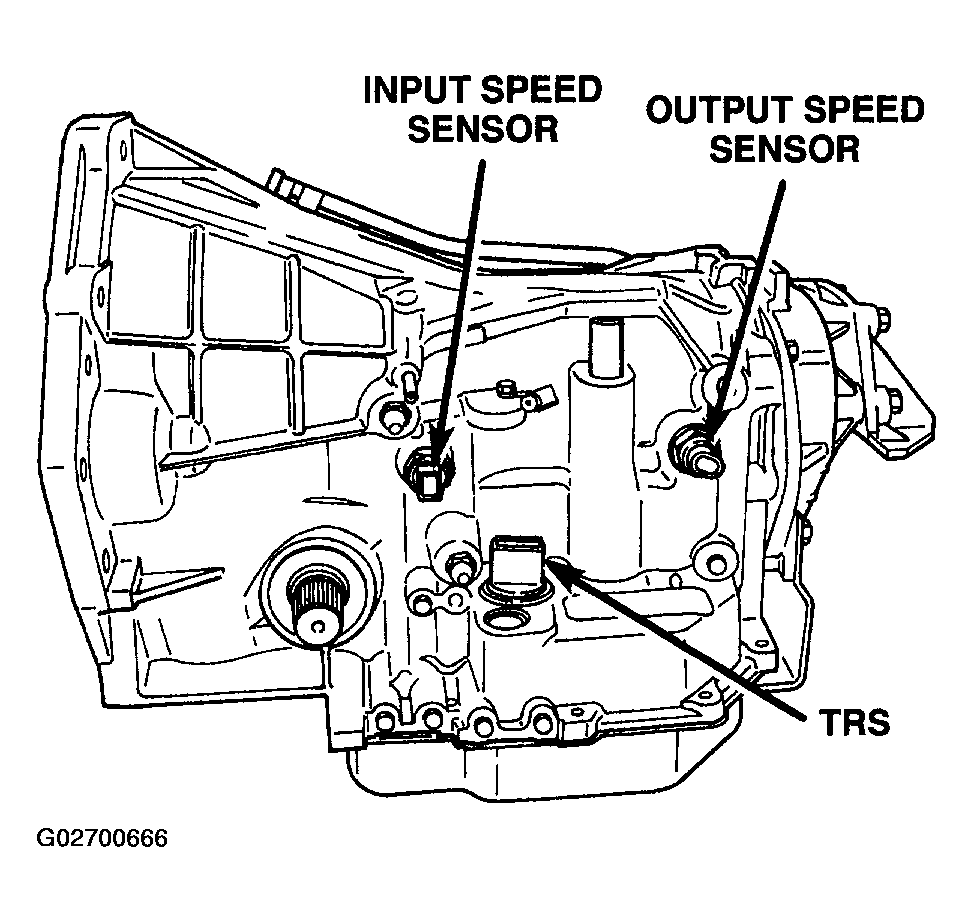 INPUT SPEED SENSOR

OUTPUT SPEED SENSOR

TRS

G02700666