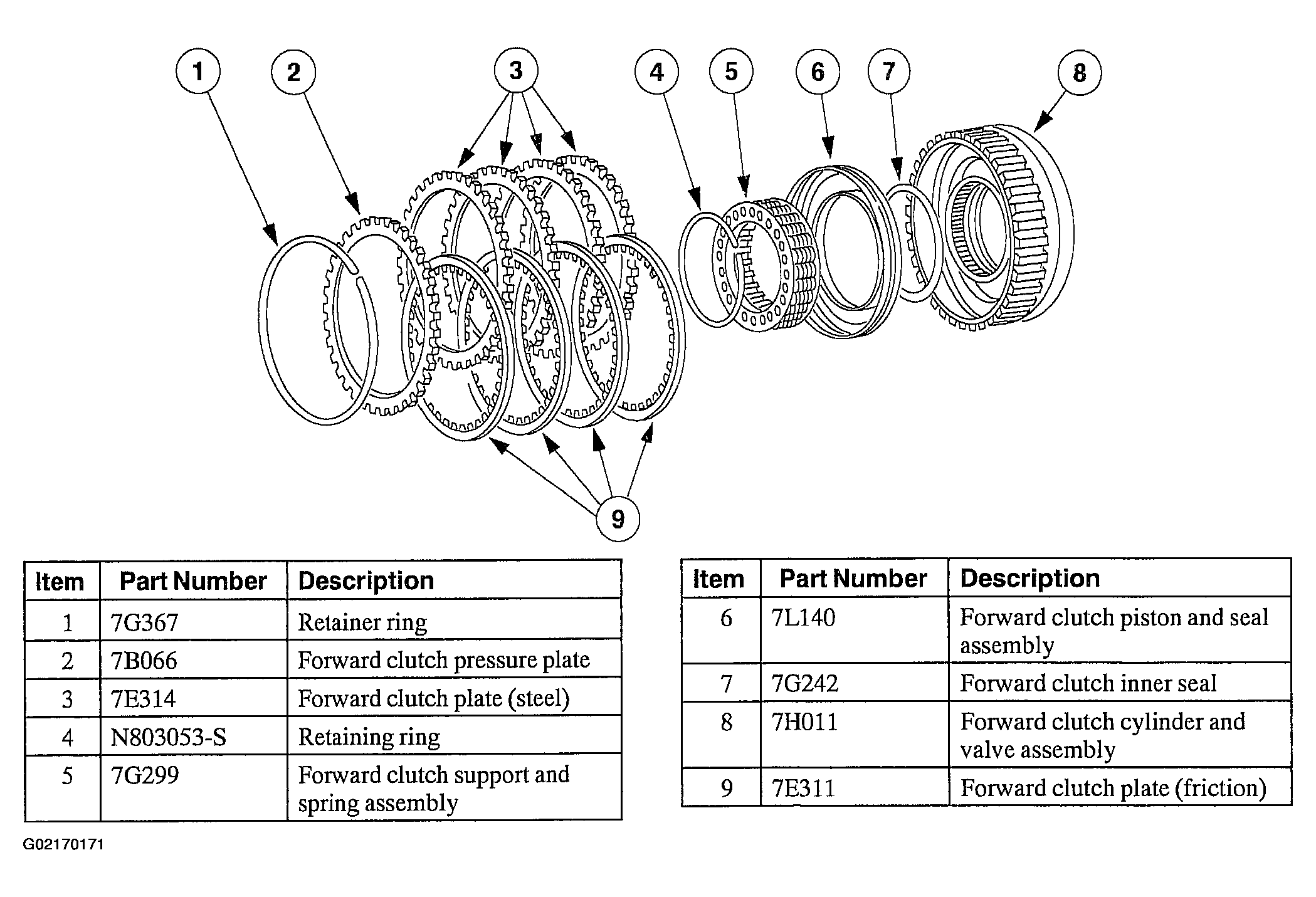 1 2 3 4 5 6 7 8

9

| Item | Part Number | Description |
|---|---|---|
| 1 | 7G367 | Retainer ring |
| 2 | 7B066 | Forward clutch pressure plate |
| 3 | 7E314 | Forward clutch plate (steel) |
| 4 | N803053-S | Retaining ring |
| 5 | 7G299 | Forward clutch support and spring assembly |

| Item | Part Number | Description |
|---|---|---|
| 6 | 7L140 | Forward clutch piston and seal assembly |
| 7 | 7G242 | Forward clutch inner seal |
| 8 | 7H011 | Forward clutch cylinder and valve assembly |
| 9 | 7E311 | Forward clutch plate (friction) |

G02170171