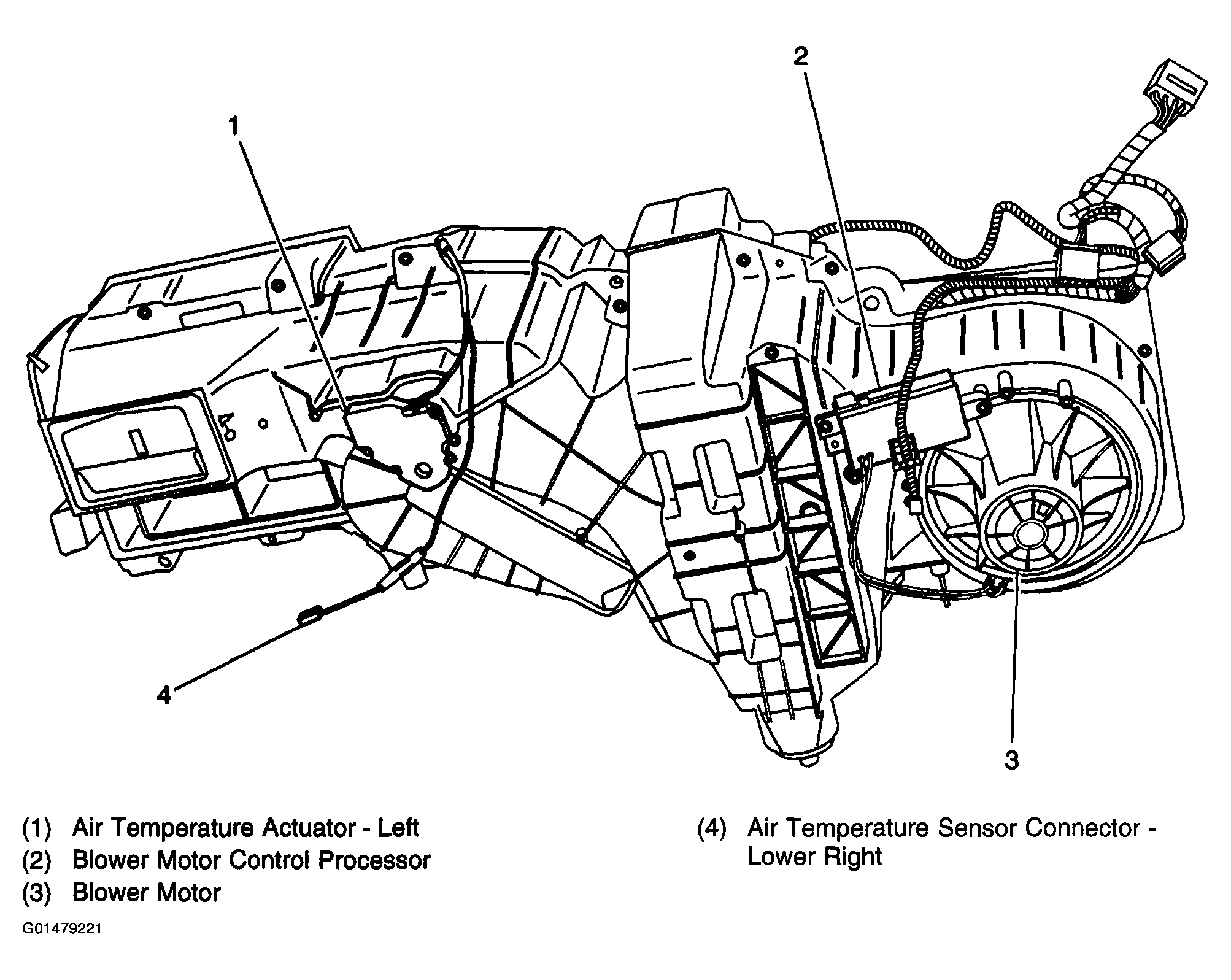 2

1

4

3

(1) Air Temperature Actuator - Left
(2) Blower Motor Control Processor
(3) Blower Motor

(4) Air Temperature Sensor Connector - Lower Right

G01479221