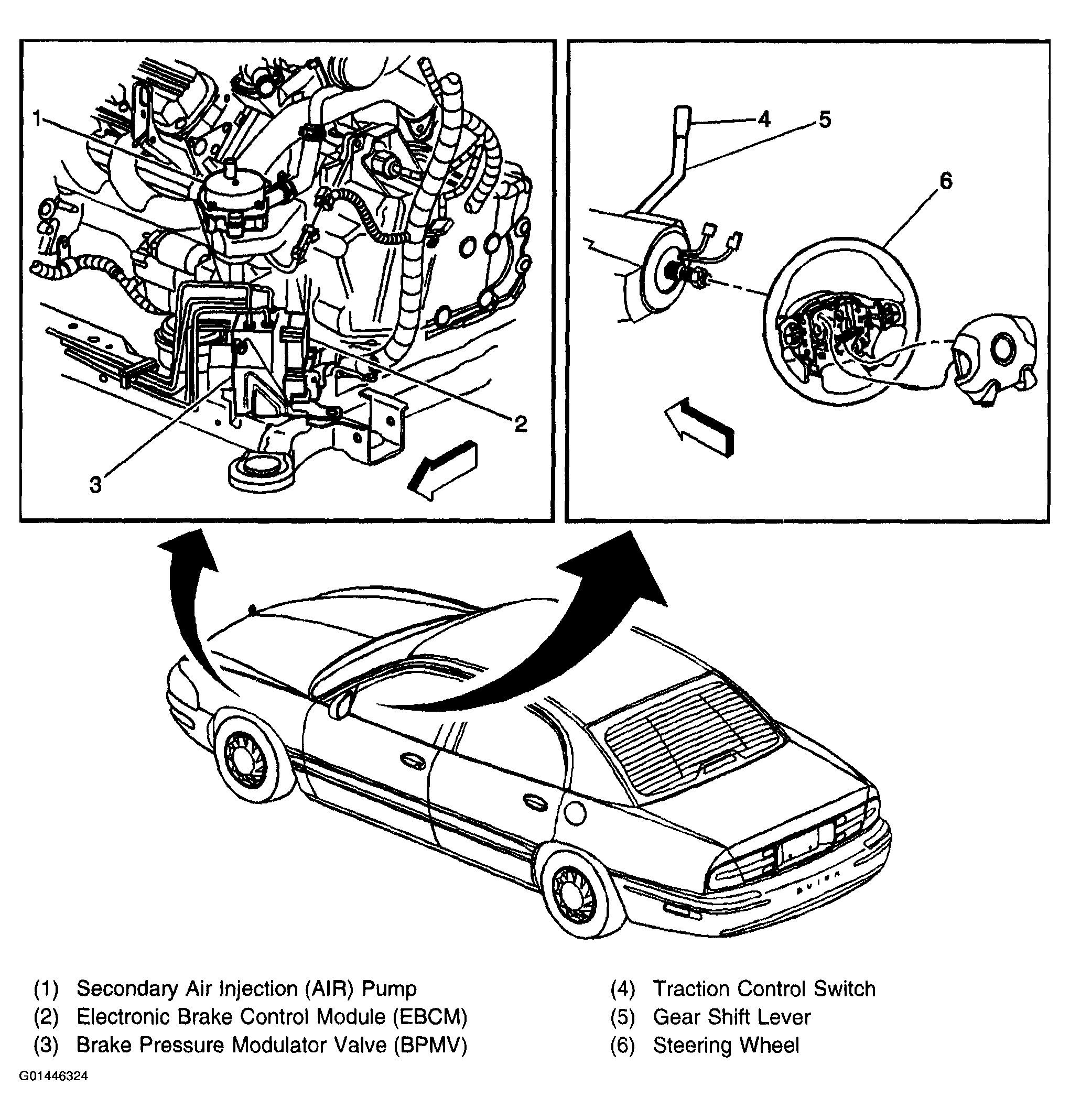 1
2
3
4
5
6
BUICK

(1) Secondary Air Injection (AIR) Pump
(2) Electronic Brake Control Module (EBCM)
(3) Brake Pressure Modulator Valve (BPMV)

(4) Traction Control Switch
(5) Gear Shift Lever
(6) Steering Wheel

G01446324