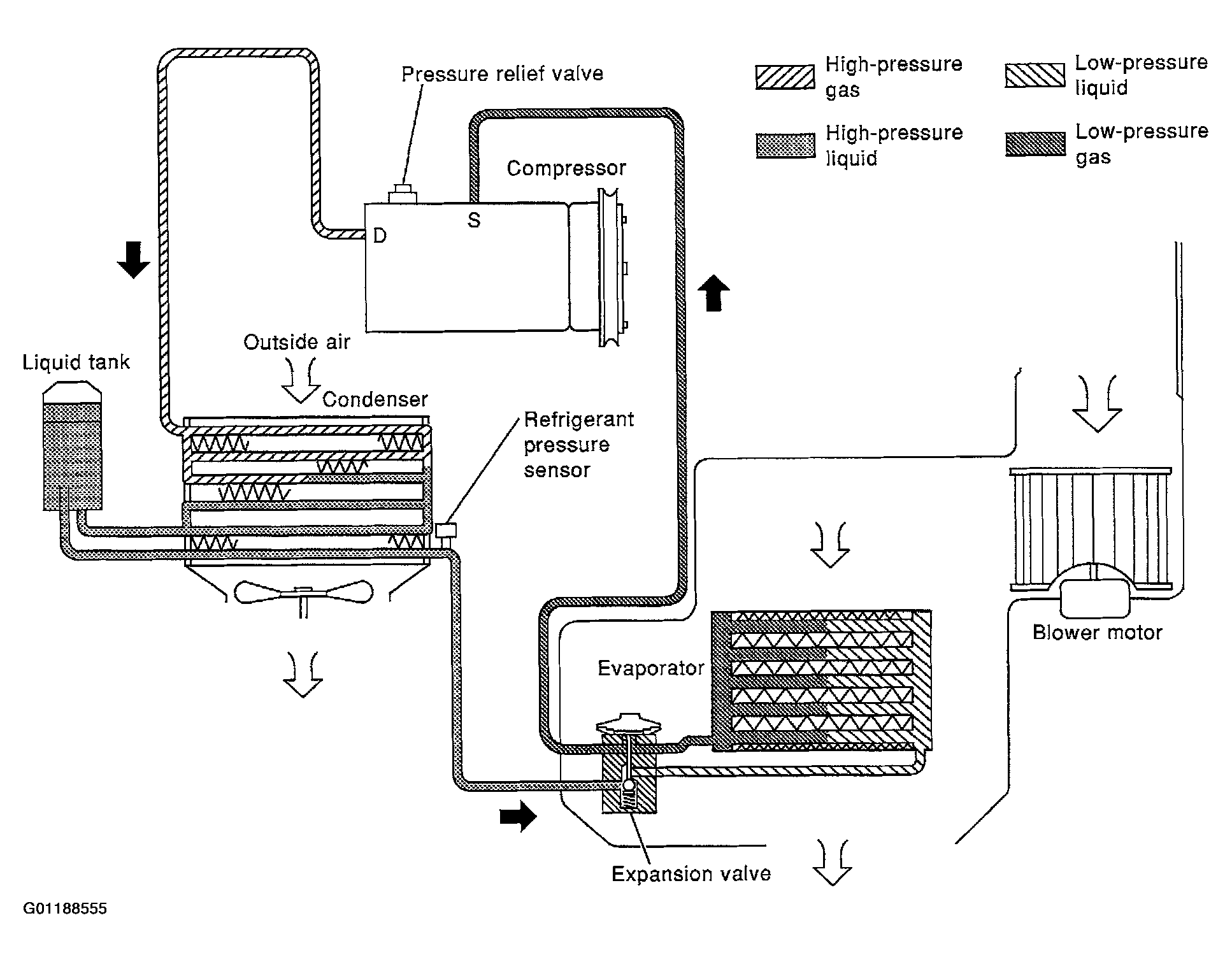 Pressure relief valve

High-pressure gas

Low-pressure liquid

High-pressure liquid

Low-pressure gas

Compressor

S

D

Outside air

Liquid tank

Condenser

Refrigerant pressure sensor

Blower motor

Evaporator

Expansion valve

G01188555