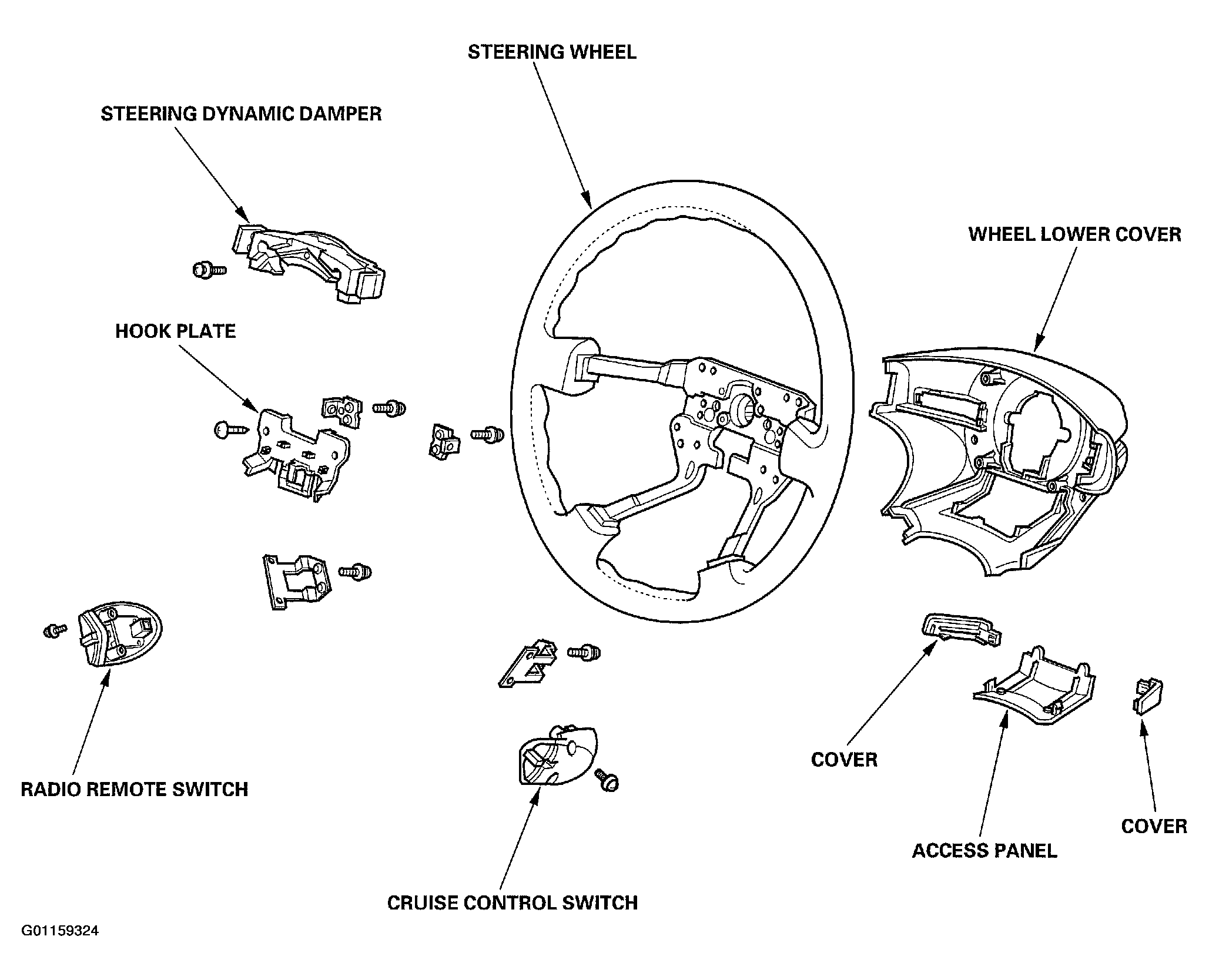 STEERING WHEEL

STEERING DYNAMIC DAMPER

WHEEL LOWER COVER

HOOK PLATE

RADIO REMOTE SWITCH

COVER

COVER

ACCESS PANEL

CRUISE CONTROL SWITCH

G01159324