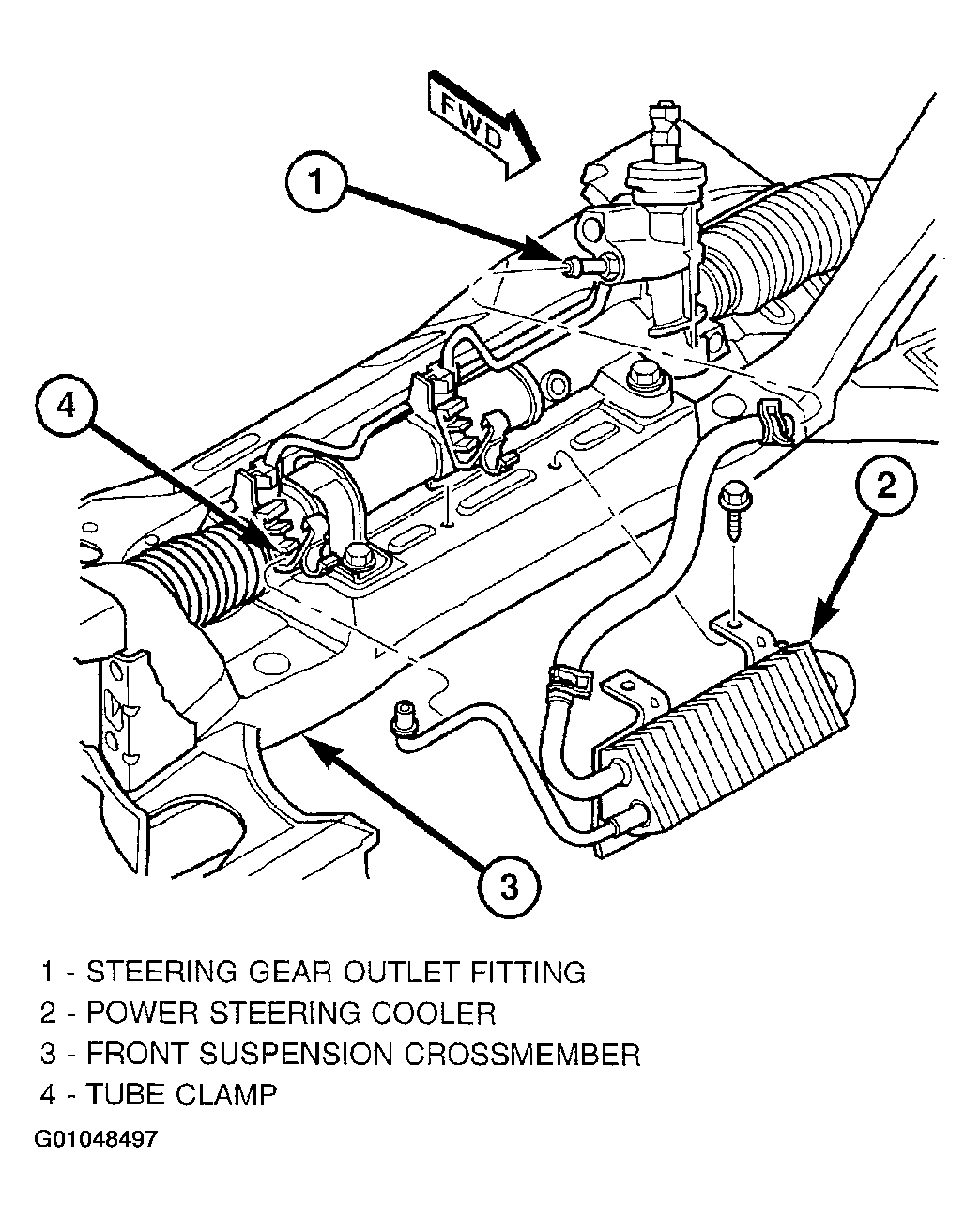 FWD

1

4

2

3

1 - STEERING GEAR OUTLET FITTING
2 - POWER STEERING COOLER
3 - FRONT SUSPENSION CROSSMEMBER
4 - TUBE CLAMP

G01048497