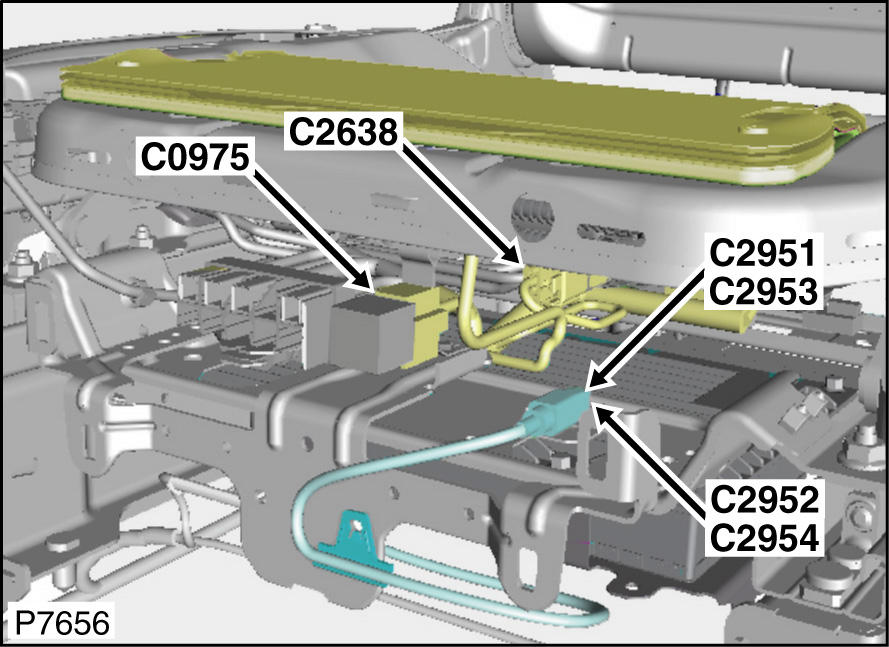 C2638
C0975
C2951
C2953
C2952
C2954
P7656