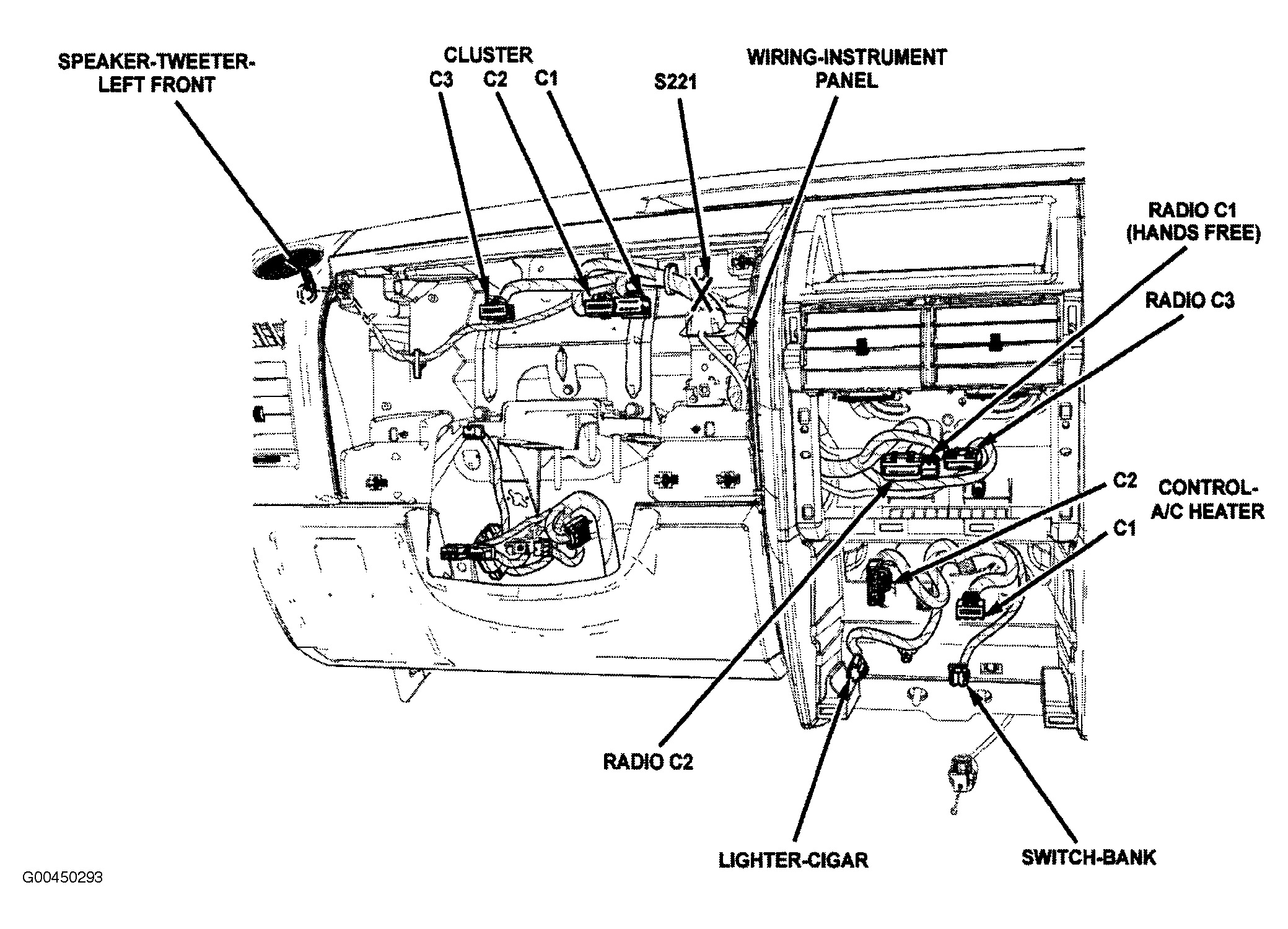 SPEAKER-TWEETER-LEFT FRONT

CLUSTER
C3 C2 C1

S221

WIRING-INSTRUMENT PANEL

RADIO C1 (HANDS FREE)

RADIO C3

C2

CONTROL-A/C HEATER

C1

RADIO C2

LIGHTER-CIGAR

SWITCH-BANK

G00450293