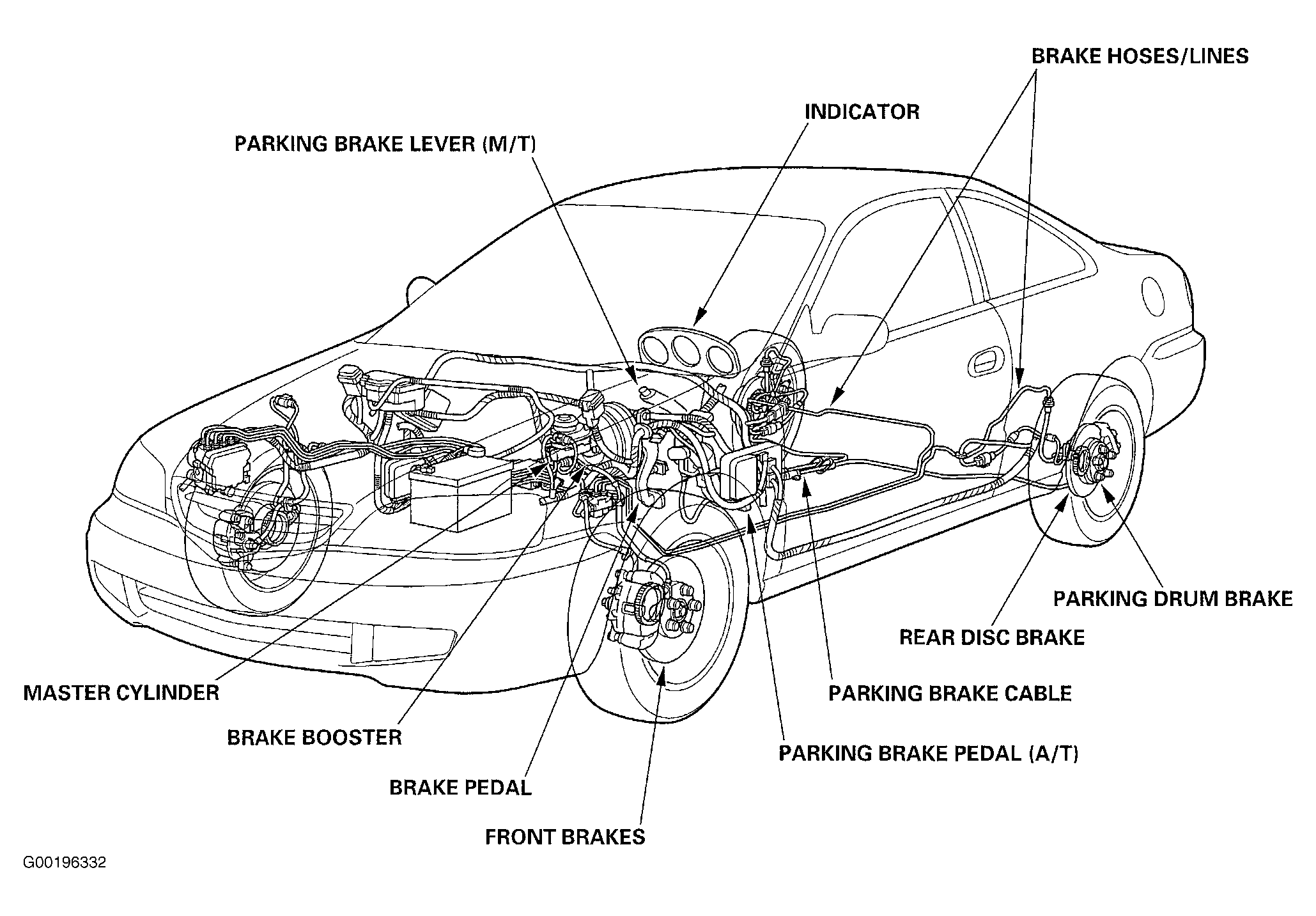 BRAKE HOSES/LINES

INDICATOR

PARKING BRAKE LEVER (M/T)

PARKING DRUM BRAKE

REAR DISC BRAKE

MASTER CYLINDER

PARKING BRAKE CABLE

BRAKE BOOSTER

PARKING BRAKE PEDAL (A/T)

BRAKE PEDAL

FRONT BRAKES

G00196332