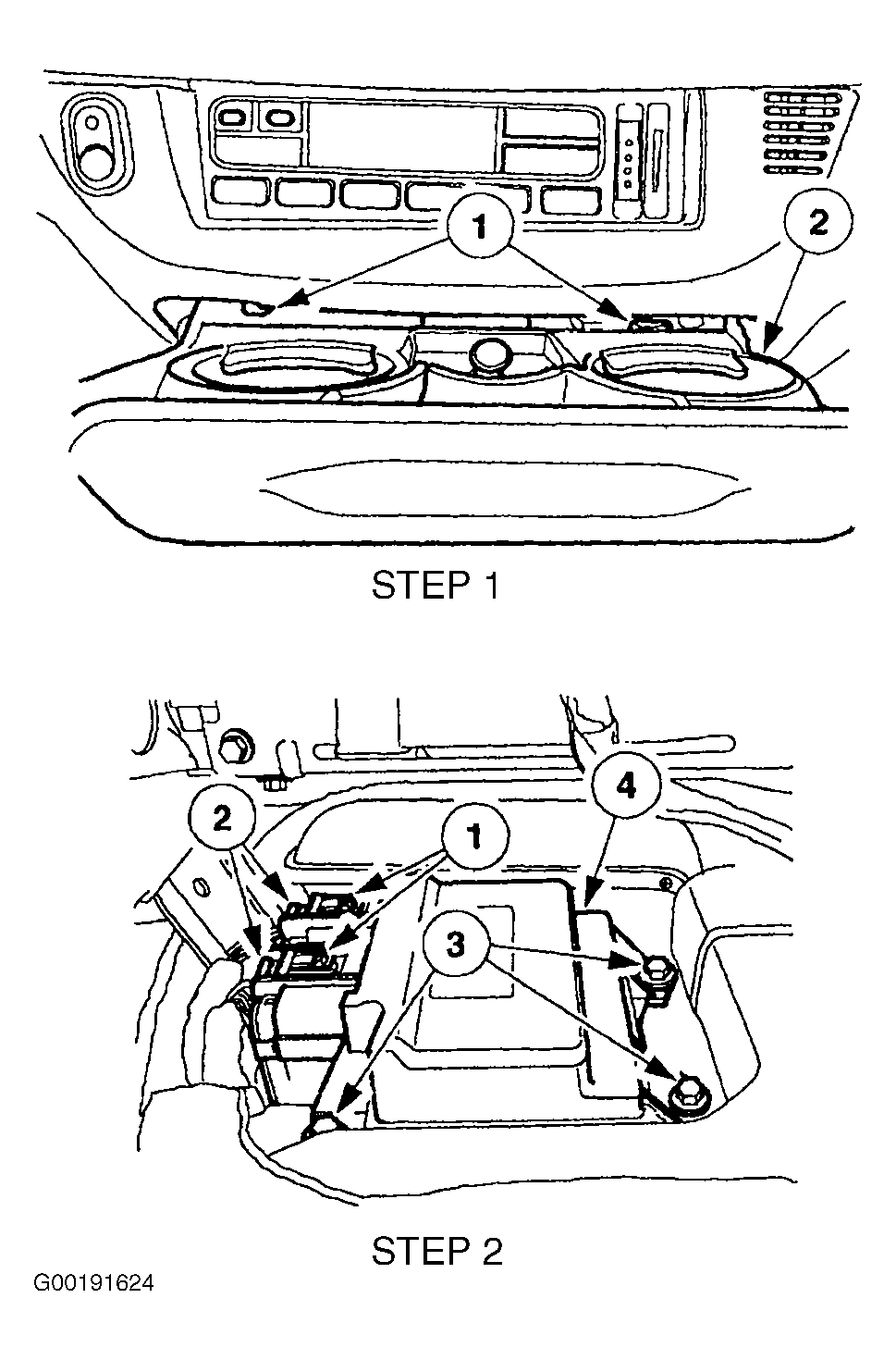 1

2

STEP 1

2

1

4

3

STEP 2

G00191624