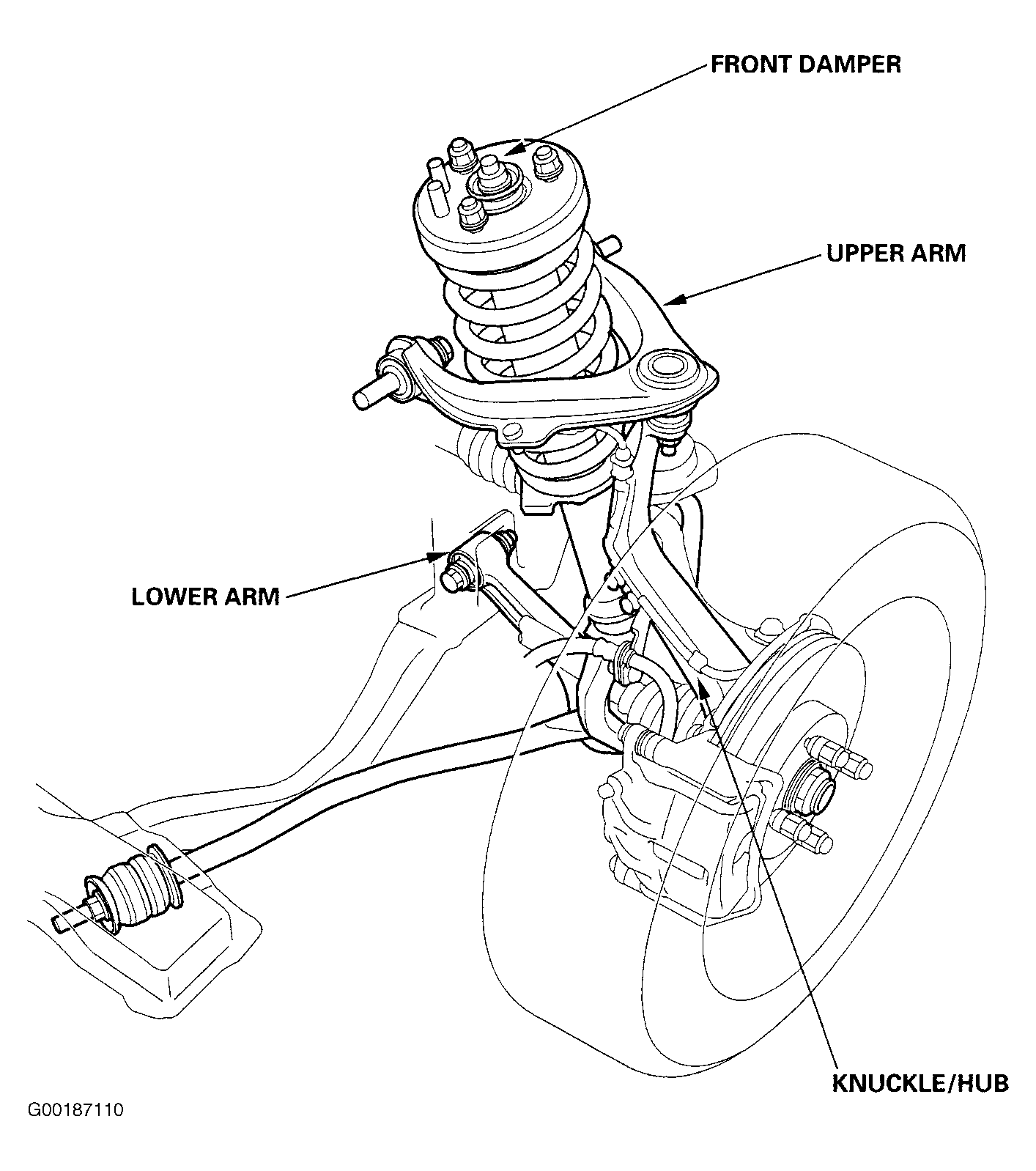 FRONT DAMPER

UPPER ARM

LOWER ARM

KNUCKLE/HUB

G00187110