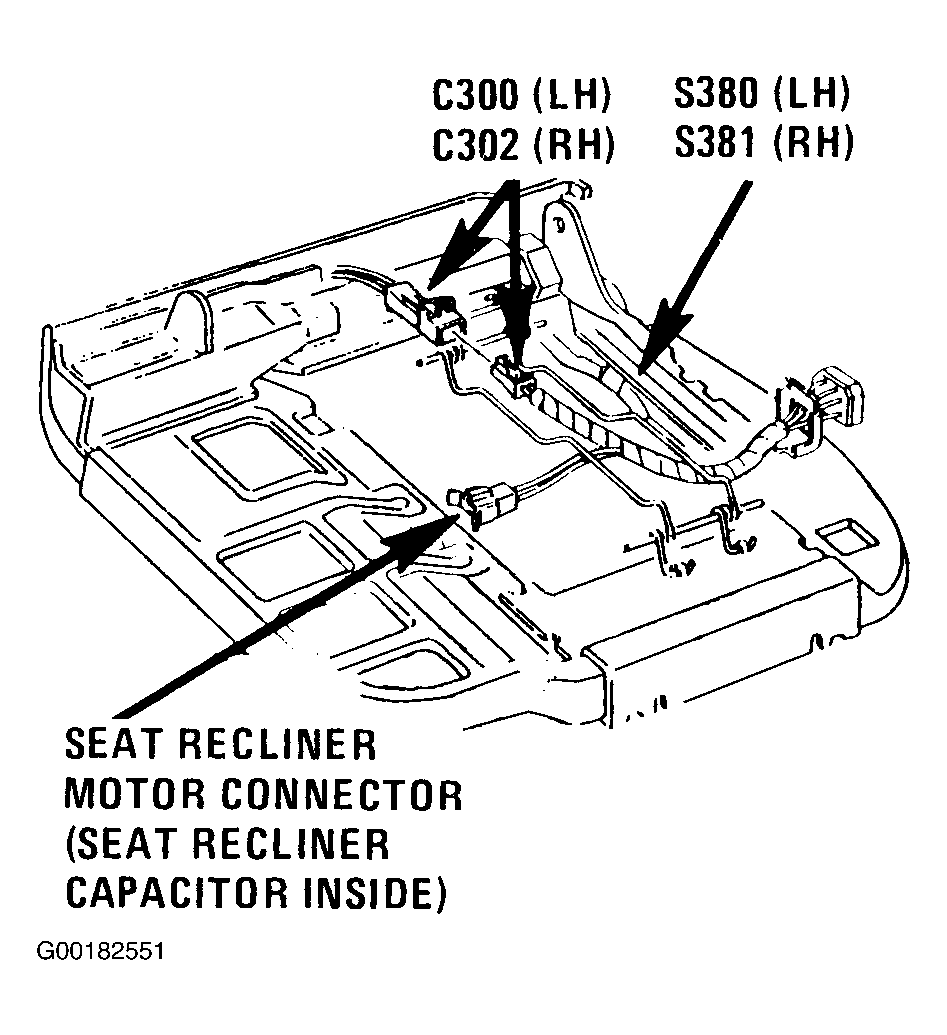 C300 (LH)
C302 (RH)

S380 (LH)
S381 (RH)

SEAT RECLINER MOTOR CONNECTOR (SEAT RECLINER CAPACITOR INSIDE)

G00182551