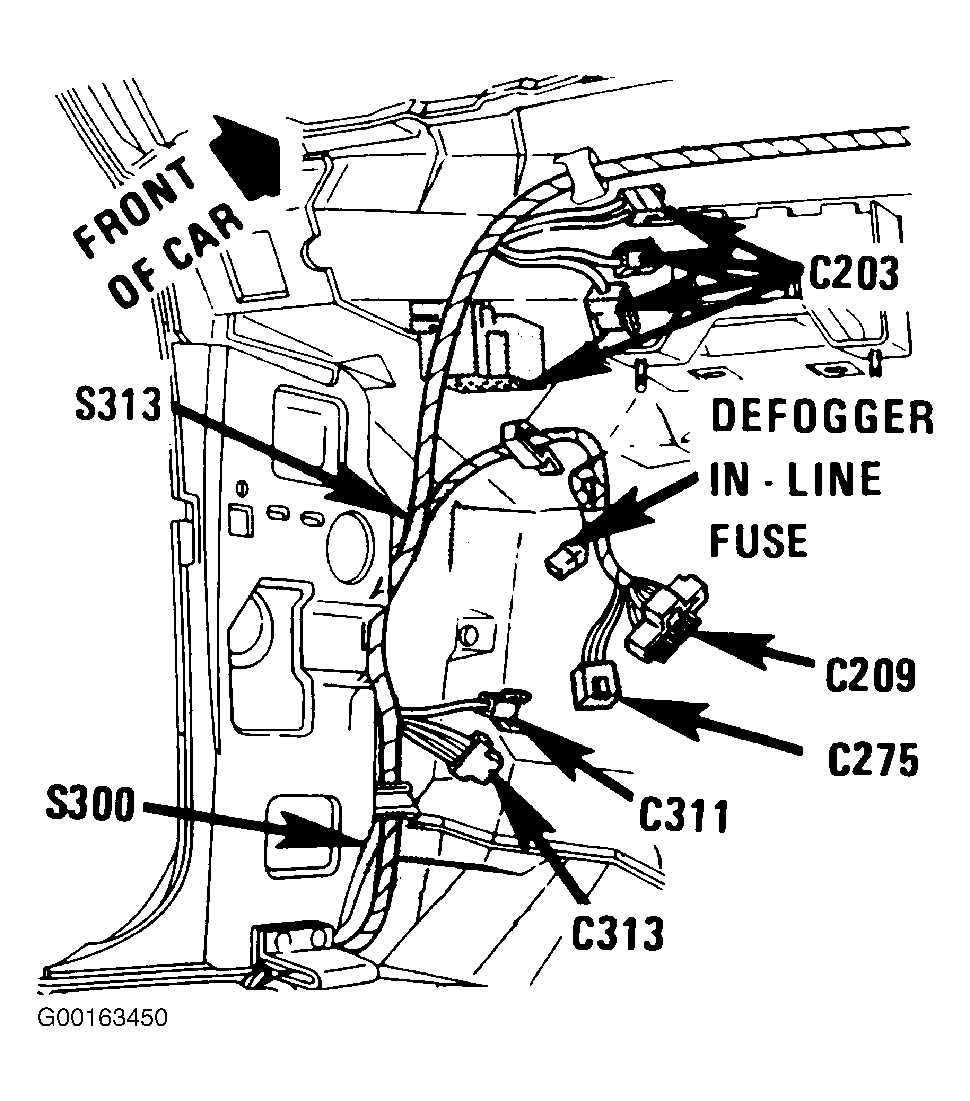 FRONT OF CAR

C203

S313

DEFOGGER IN - LINE FUSE

C209

C275

C311

S300

C313

G00163450