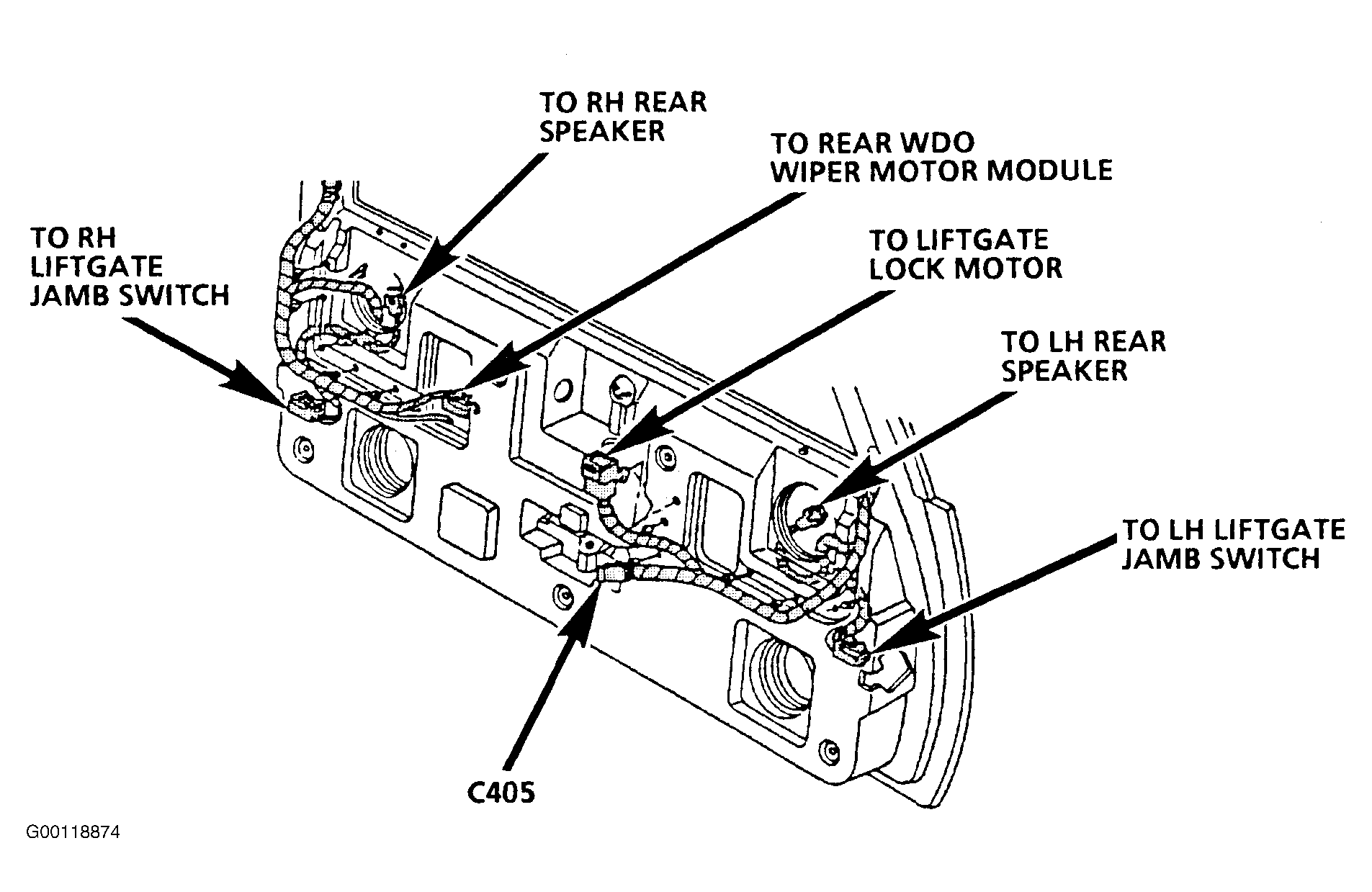 TO RH REAR SPEAKER

TO REAR WDO WIPER MOTOR MODULE

TO RH LIFTGATE JAMB SWITCH

TO LIFTGATE LOCK MOTOR

TO LH REAR SPEAKER

TO LH LIFTGATE JAMB SWITCH

C405

G00118874