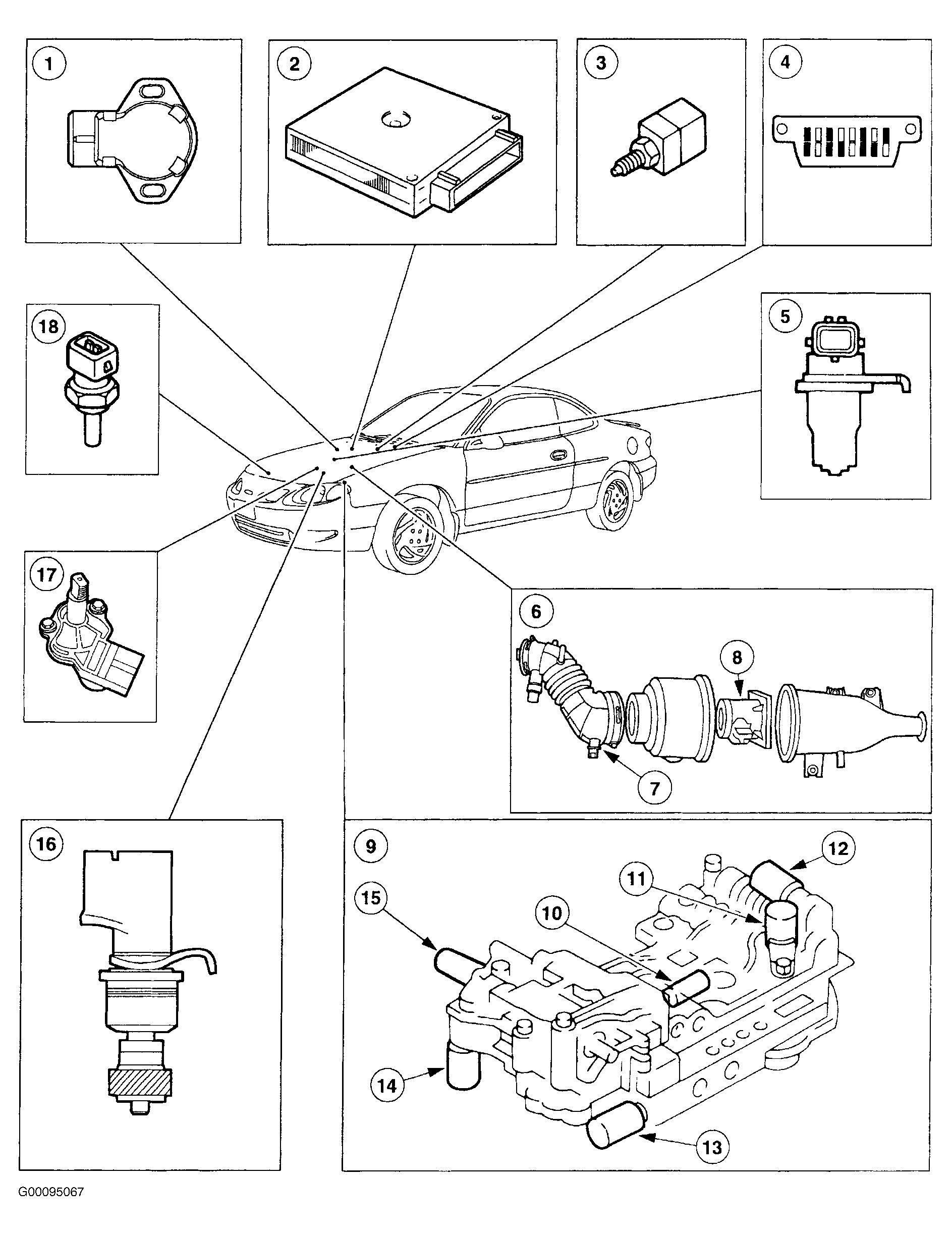 1
2
3
4
18
5
17
6
8
7
16
9
12
11
15
10
14
13
G00095067