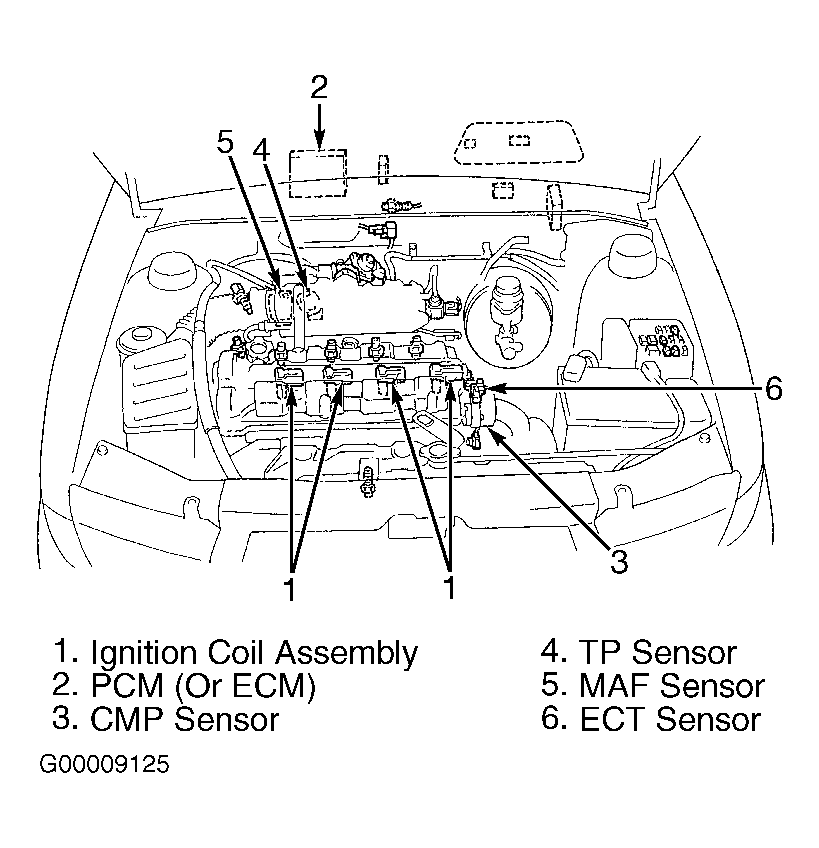 2
5
4
6
3
1
1

1. Ignition Coil Assembly
2. PCM (Or ECM)
3. CMP Sensor

4. TP Sensor
5. MAF Sensor
6. ECT Sensor

G00009125