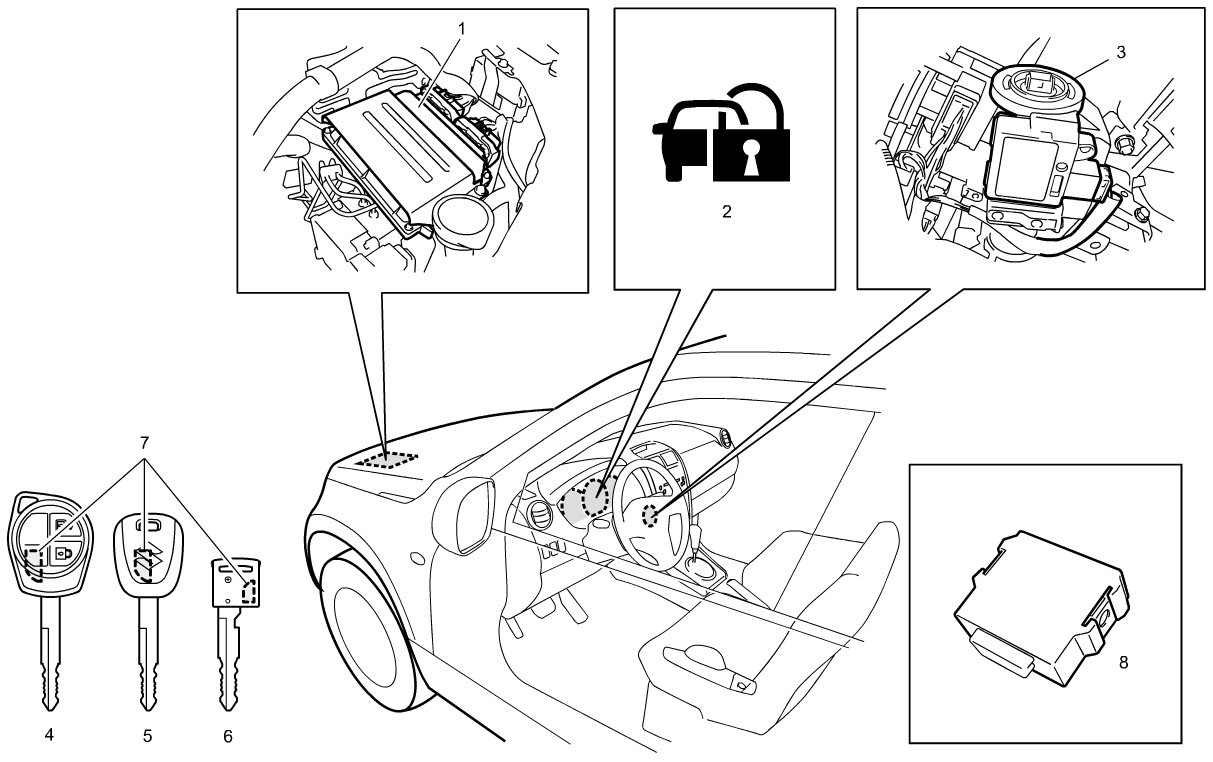 1
2
3
7
4
5
6
8