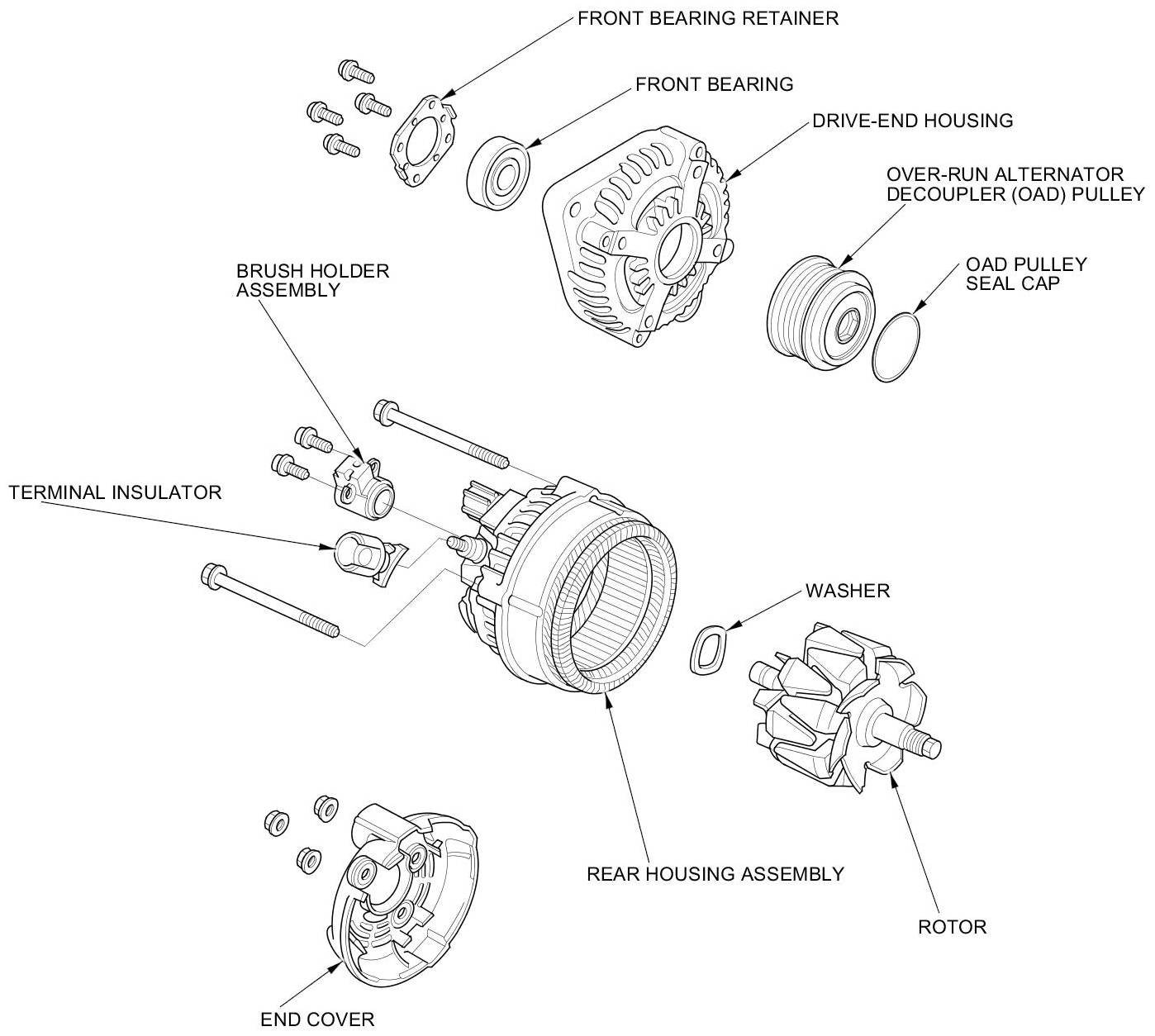 FRONT BEARING RETAINER

FRONT BEARING

DRIVE-END HOUSING

OVER-RUN ALTERNATOR DECOUPLER (OAD) PULLEY

OAD PULLEY SEAL CAP

BRUSH HOLDER ASSEMBLY

TERMINAL INSULATOR

WASHER

REAR HOUSING ASSEMBLY

ROTOR

END COVER