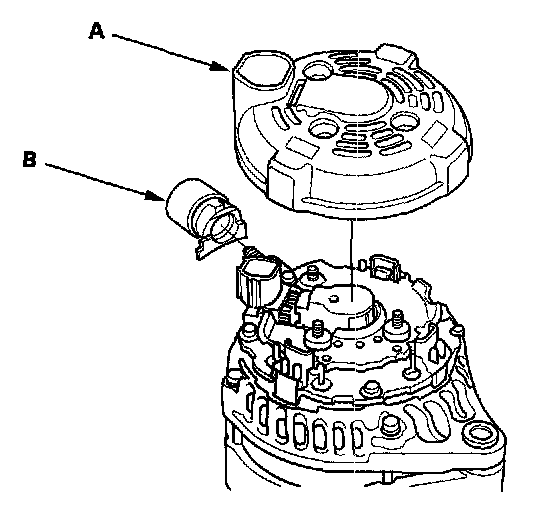 A

B