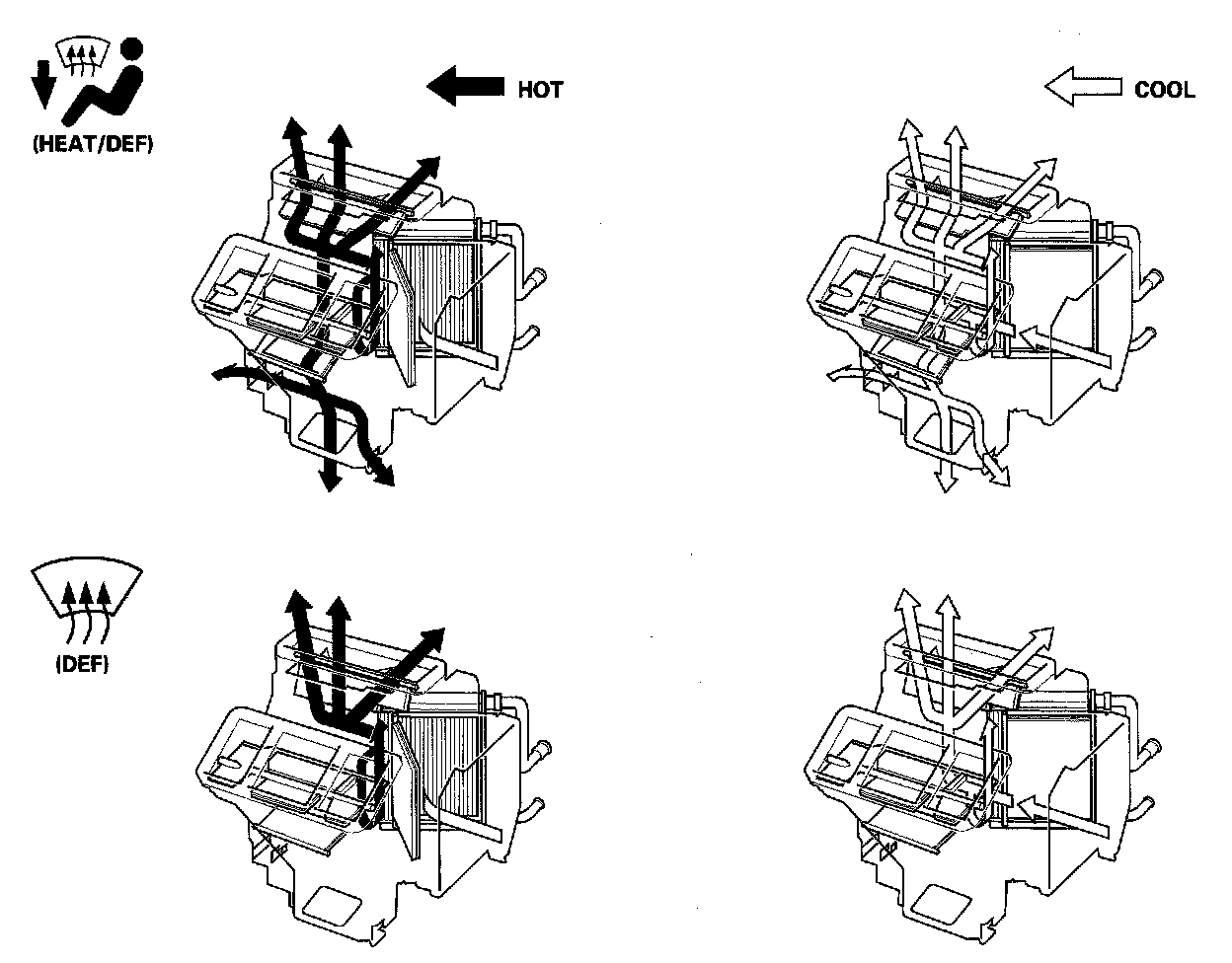 (HEAT/DEF)

HOT

COOL

(DEF)