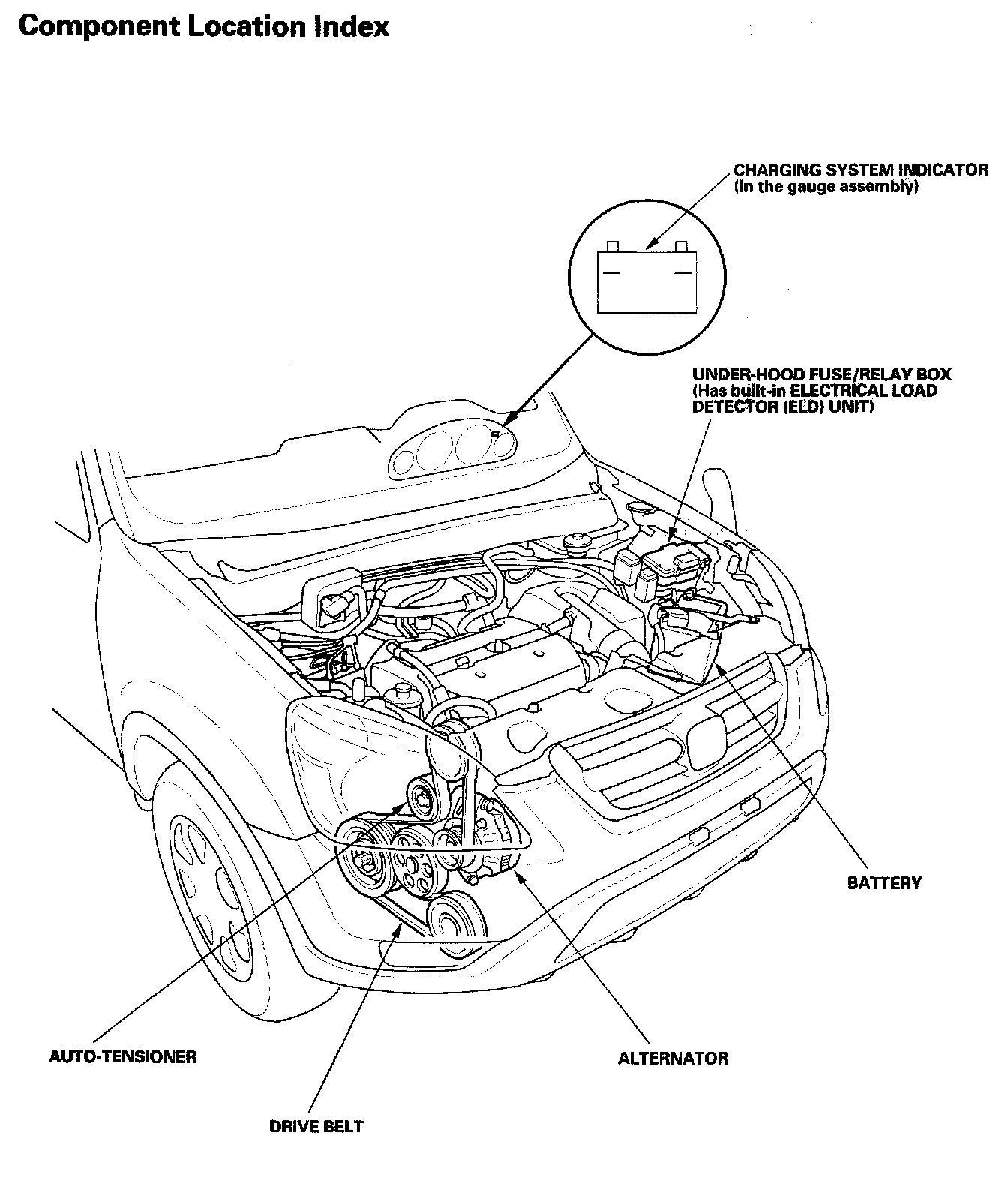 Component Location Index

CHARGING SYSTEM INDICATOR
(In the gauge assembly)

−
+

UNDER-HOOD FUSE/RELAY BOX
(Has built-in ELECTRICAL LOAD DETECTOR (ELD) UNIT)

BATTERY

AUTO-TENSIONER

ALTERNATOR

DRIVE BELT