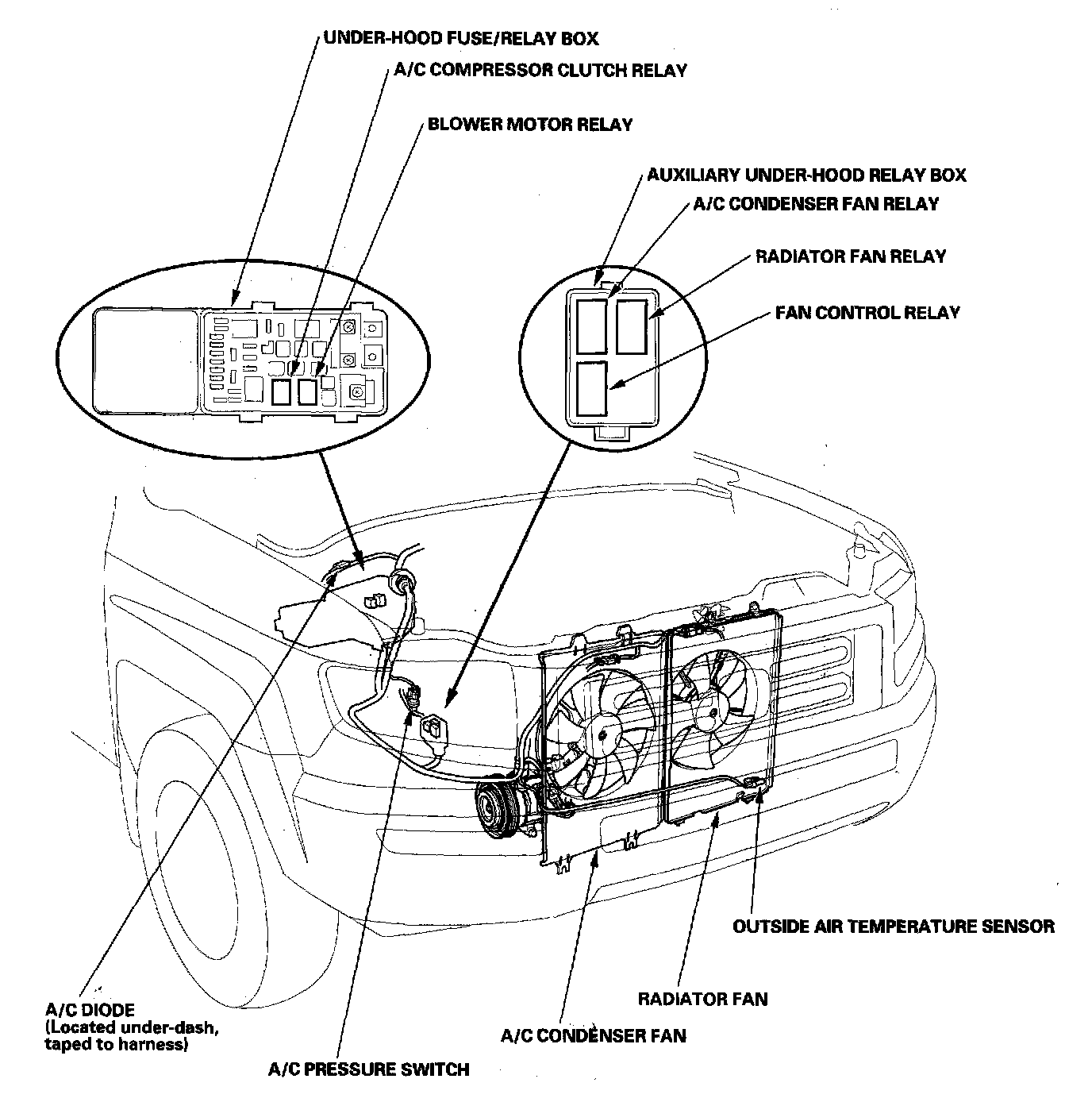 UNDER-HOOD FUSE/RELAY BOX
A/C COMPRESSOR CLUTCH RELAY
BLOWER MOTOR RELAY
AUXILIARY UNDER-HOOD RELAY BOX
A/C CONDENSER FAN RELAY
RADIATOR FAN RELAY
FAN CONTROL RELAY
OUTSIDE AIR TEMPERATURE SENSOR
RADIATOR FAN
A/C CONDENSER FAN
A/C DIODE
(Located under-dash, taped to harness)
A/C PRESSURE SWITCH