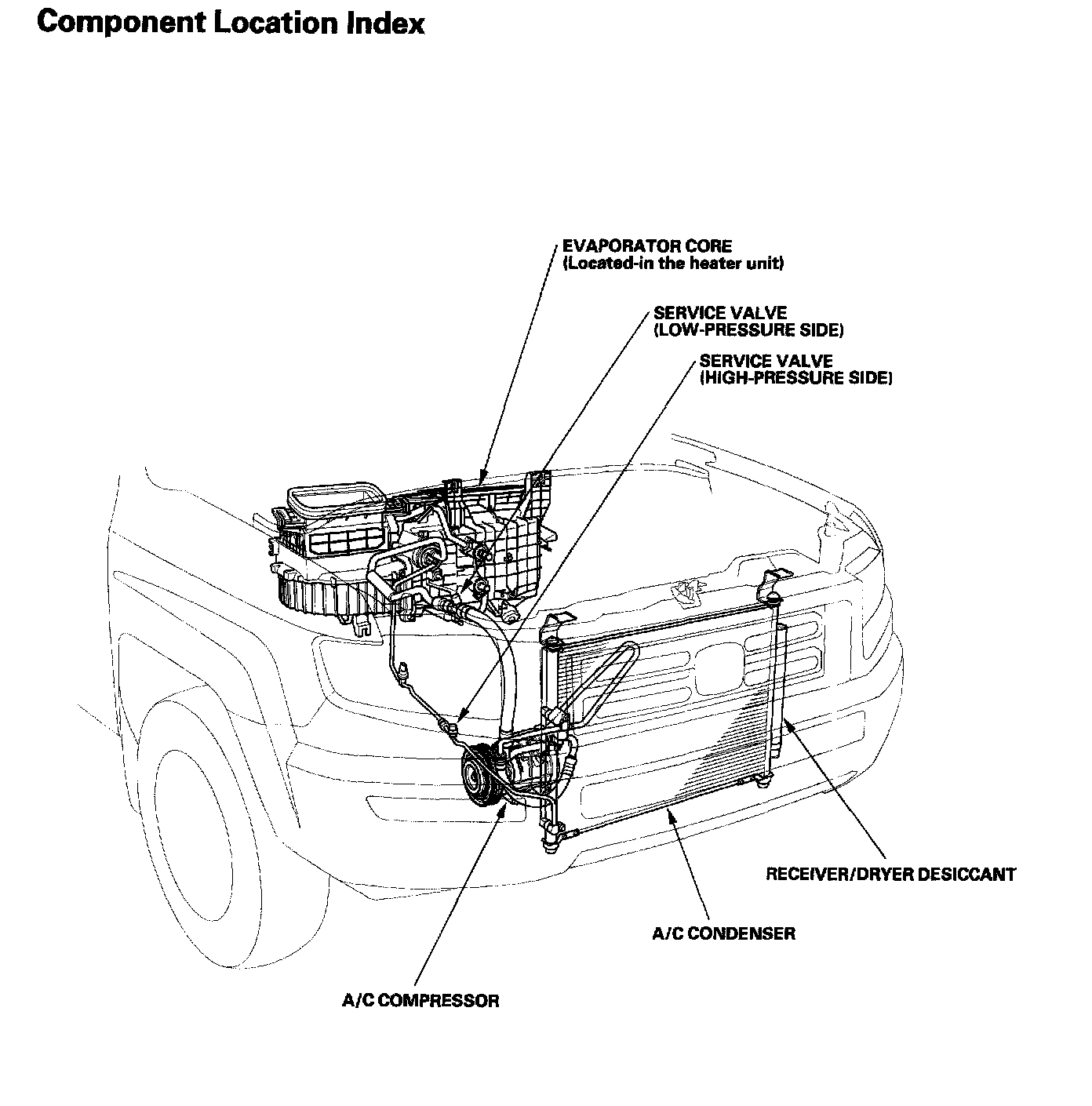 Component Location Index

EVAPORATOR CORE
(Located-in the heater unit)

SERVICE VALVE
(LOW-PRESSURE SIDE)

SERVICE VALVE
(HIGH-PRESSURE SIDE)

RECEIVER/DRYER DESICCANT

A/C CONDENSER

A/C COMPRESSOR