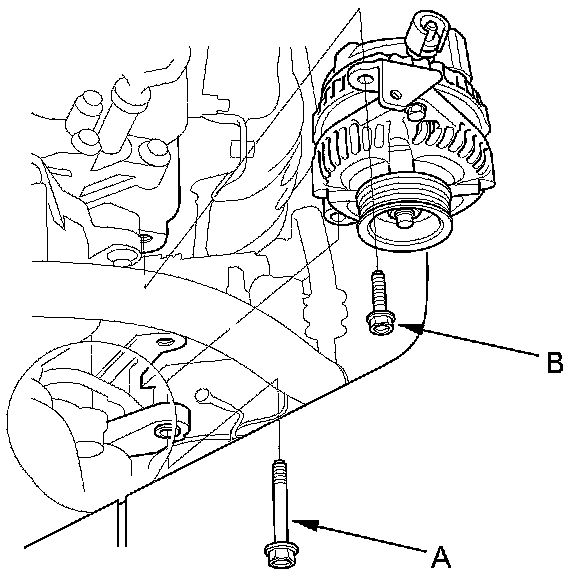 B

A