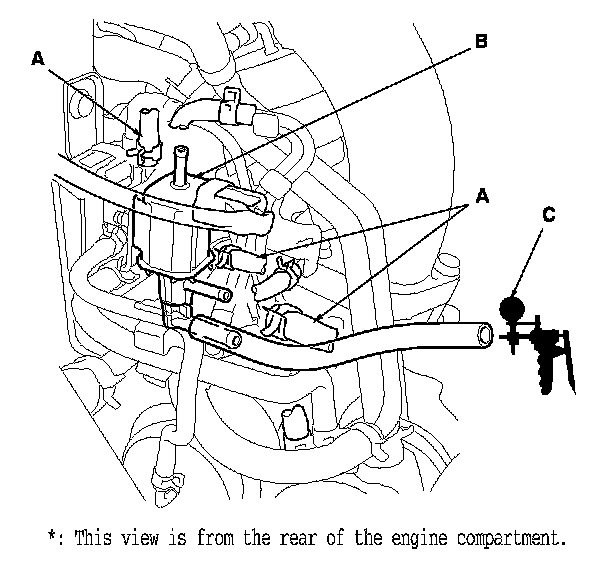 A

B

A

C

*: This view is from the rear of the engine compartment.