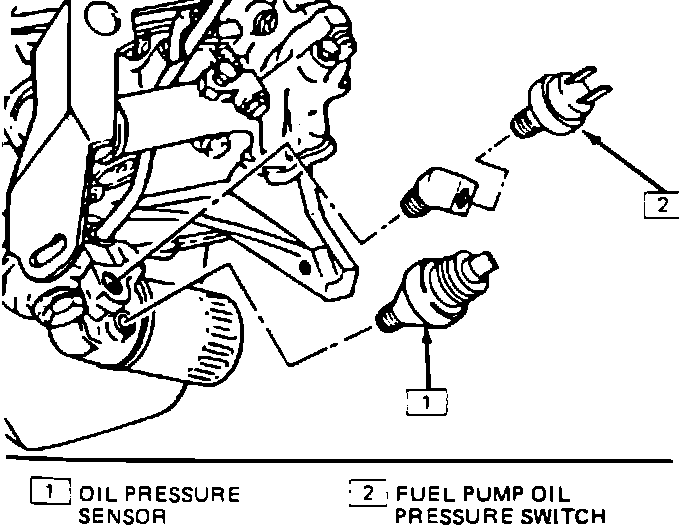 2

1

1 OIL PRESSURE SENSOR

2 FUEL PUMP OIL PRESSURE SWITCH