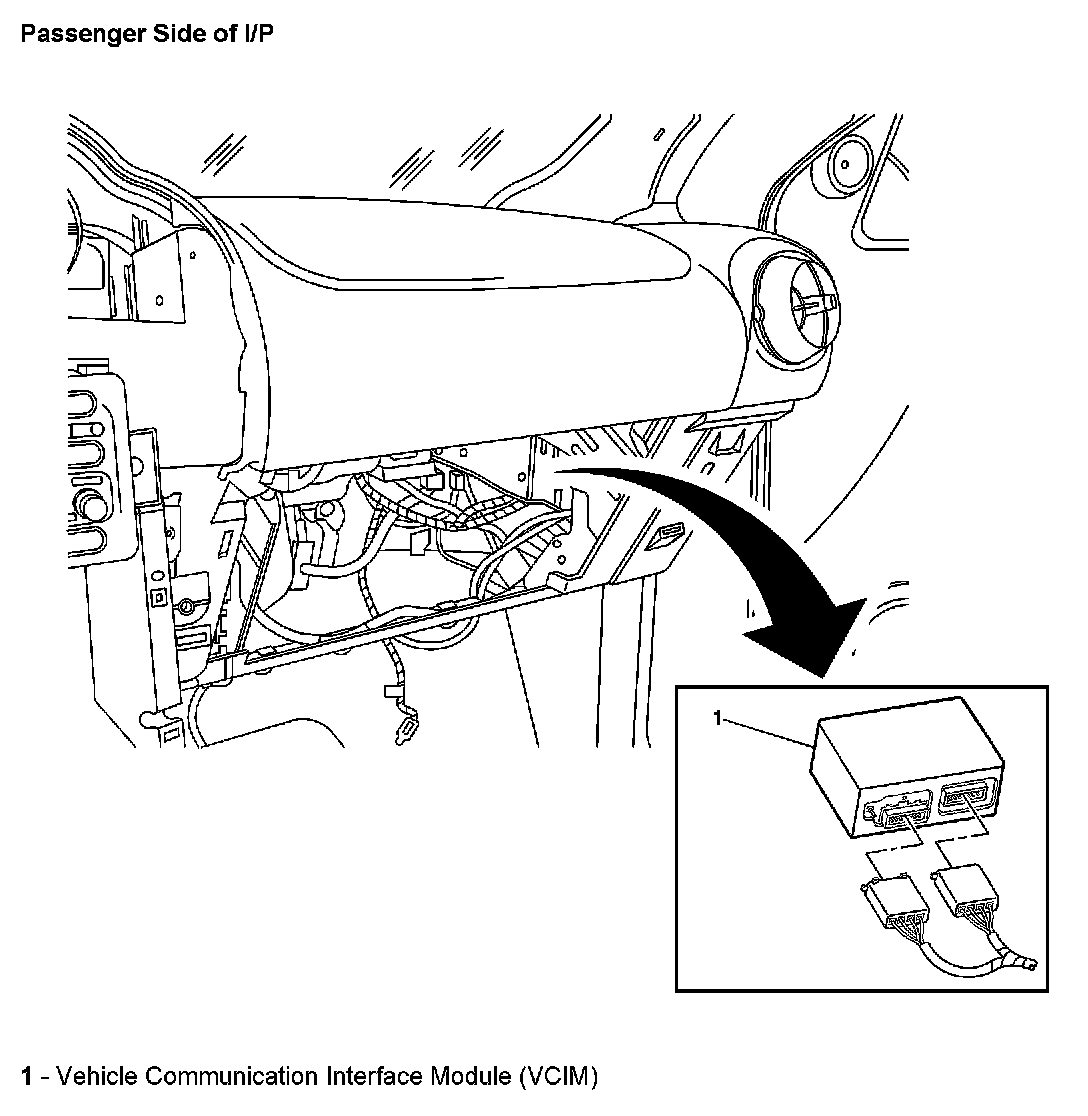 Passenger Side of I/P

1

1 - Vehicle Communication Interface Module (VCIM)