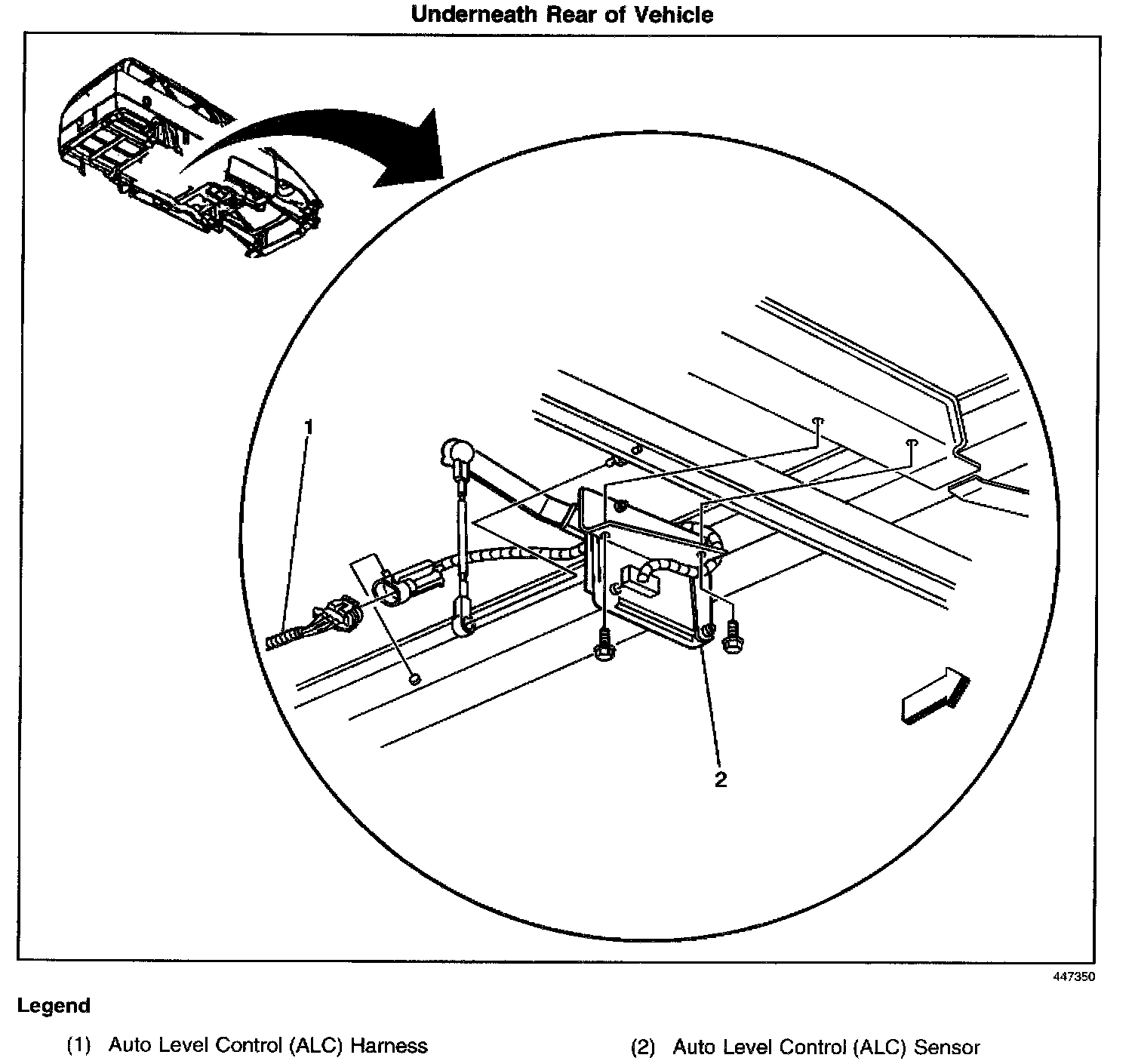 Underneath Rear of Vehicle

1

2

447350

Legend

(1) Auto Level Control (ALC) Harness

(2) Auto Level Control (ALC) Sensor