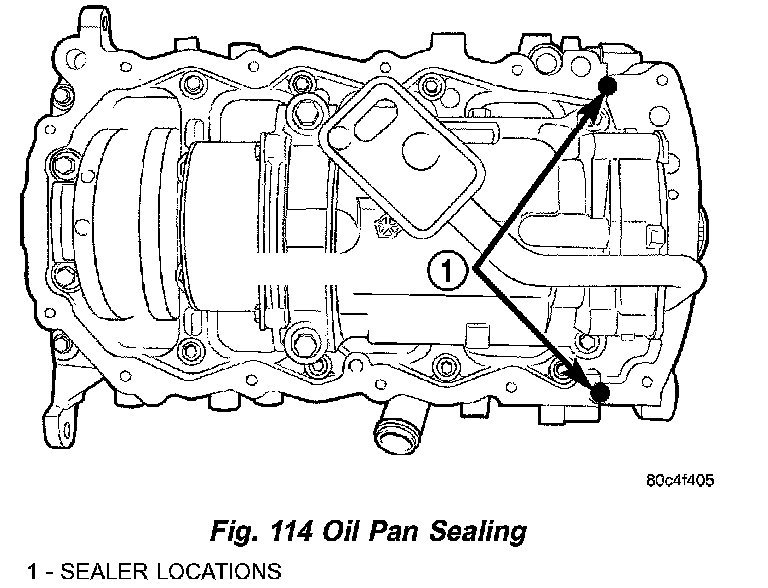 1

80c4f405

Fig. 114 Oil Pan Sealing

1 - SEALER LOCATIONS