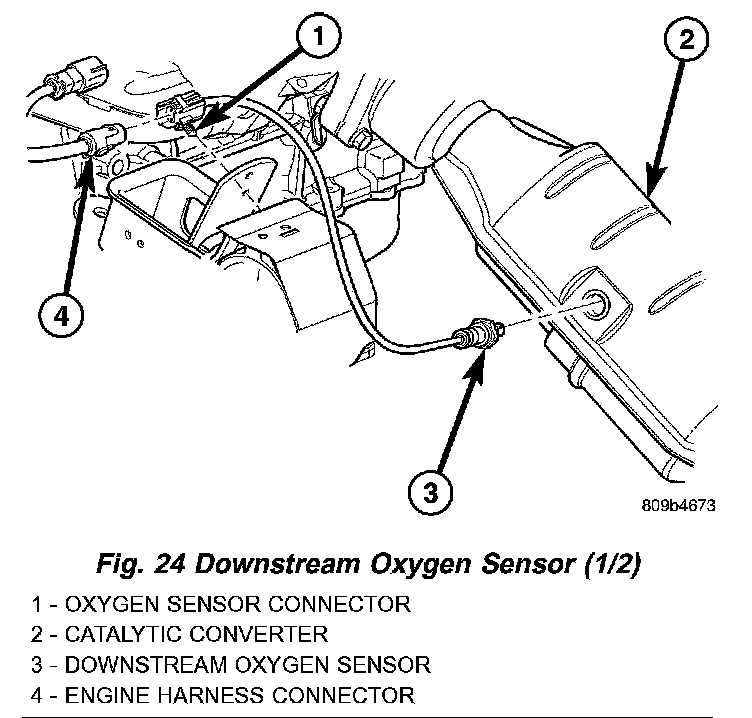 1

2

4

3

809b4673

Fig. 24 Downstream Oxygen Sensor (1/2)

1 - OXYGEN SENSOR CONNECTOR
2 - CATALYTIC CONVERTER
3 - DOWNSTREAM OXYGEN SENSOR
4 - ENGINE HARNESS CONNECTOR